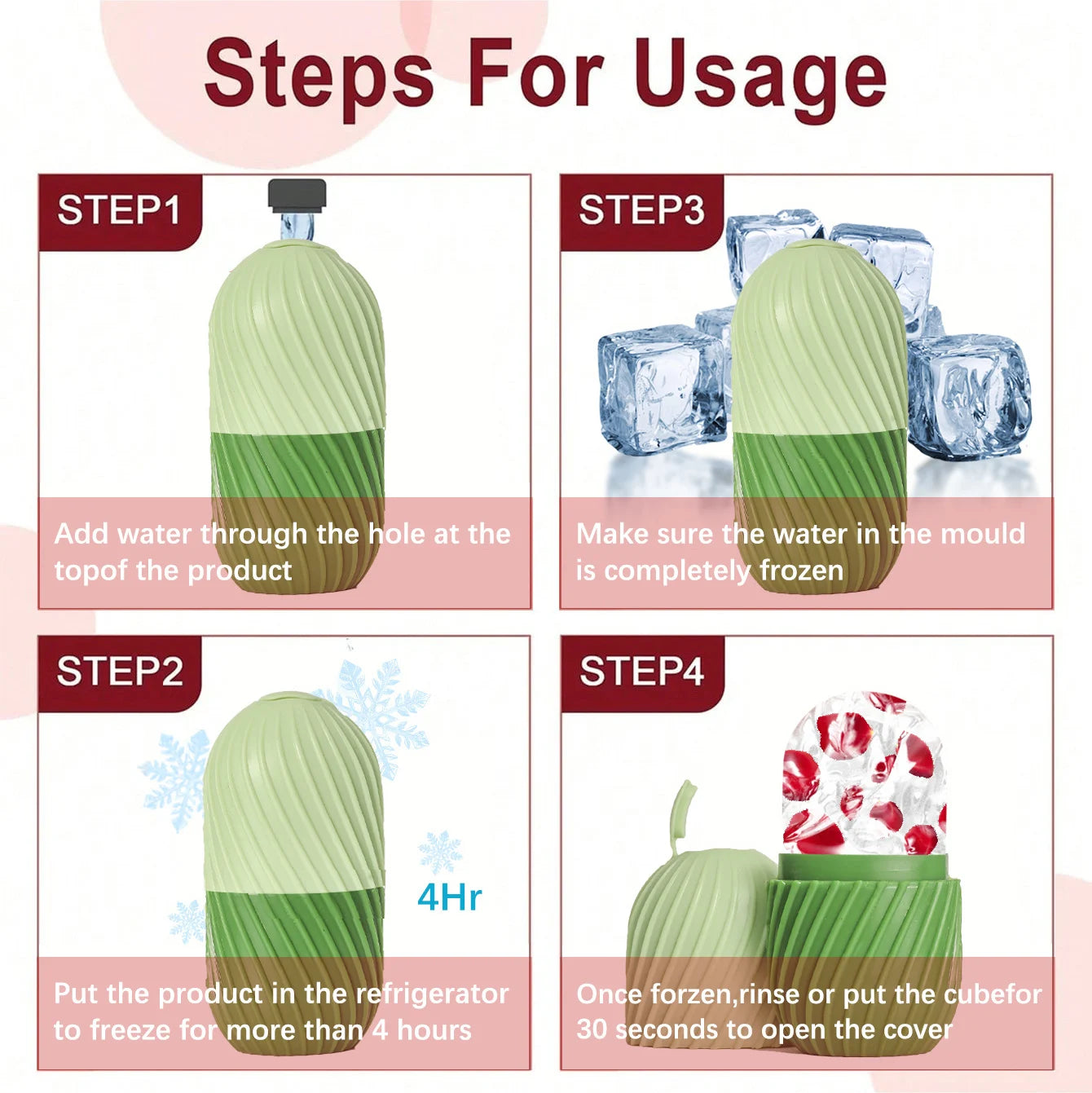 Steps For Usage

STEP1

Add water through the hole at the topof the product

STEP3

Make sure the water in the mould is completely frozen

STEP2

4Hr

Put the product in the refrigerator to freeze for more than 4 hours

STEP4

Once forzen,rinse or put the cubefor 30 seconds to open the cover