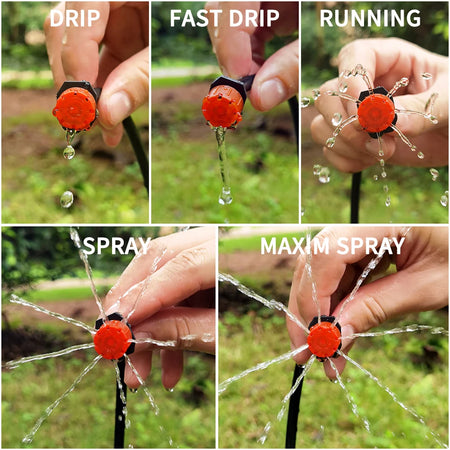 DRIP

FAST DRIP

RUNNING

SPRAY

MAXIM SPRAY