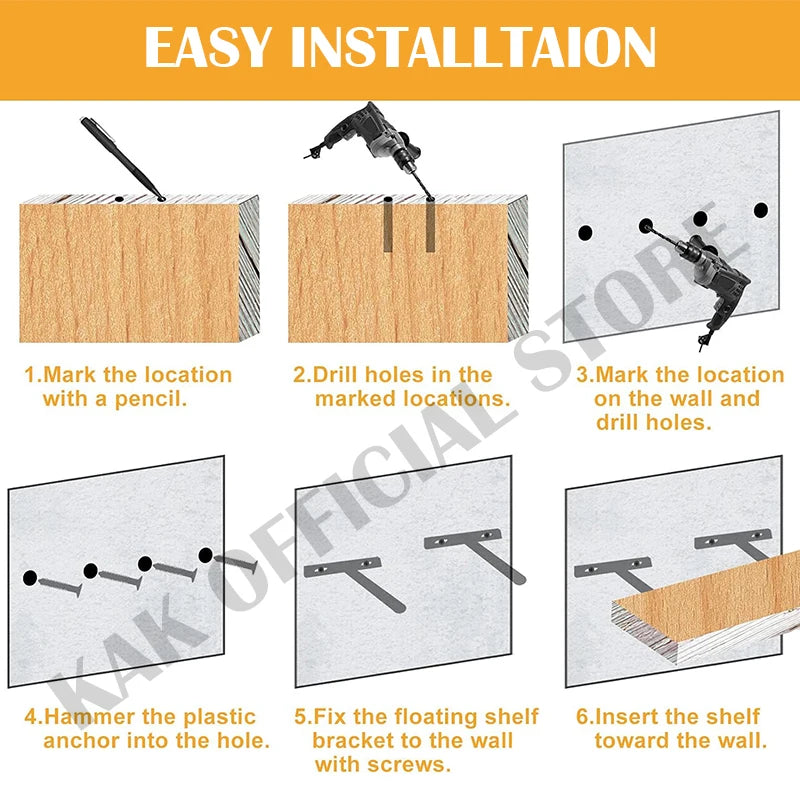 EASY INSTALLTAION

1.Mark the location with a pencil.

2.Drill holes in the marked locations.

3.Mark the location on the wall and drill holes.

4.Hammer the plastic anchor into the hole.

5.Fix the floating shelf bracket to the wall with screws.

6.Insert the shelf toward the wall.

KAK OFFICIAL STORE