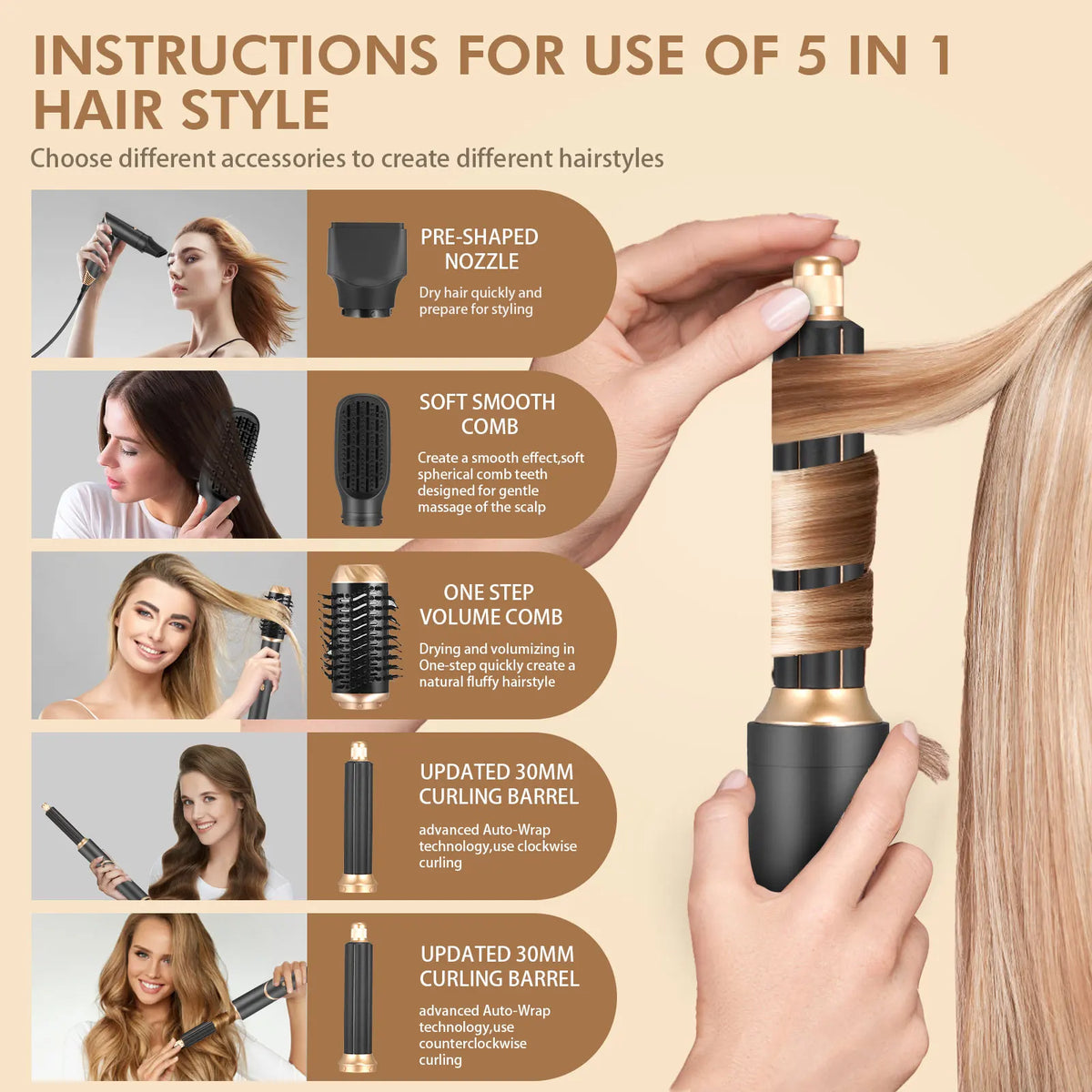 INSTRUCTIONS FOR USE OF 5 IN 1 HAIR STYLE

Choose different accessories to create different hairstyles

PRE-SHAPED NOZZLE

Dry hair quickly and prepare for styling

SOFT SMOOTH COMB

Create a smooth effect,soft spherical comb teeth designed for gentle massage of the scalp

ONE STEP VOLUME COMB

Drying and volumizing in One-step quickly create a natural fluffy hairstyle

UPDATED 30MM CURLING BARREL

advanced Auto-Wrap technology,use clockwise curling

UPDATED 30MM CURLING BARREL

advanced Auto-Wrap technology,use counterclockwise curling