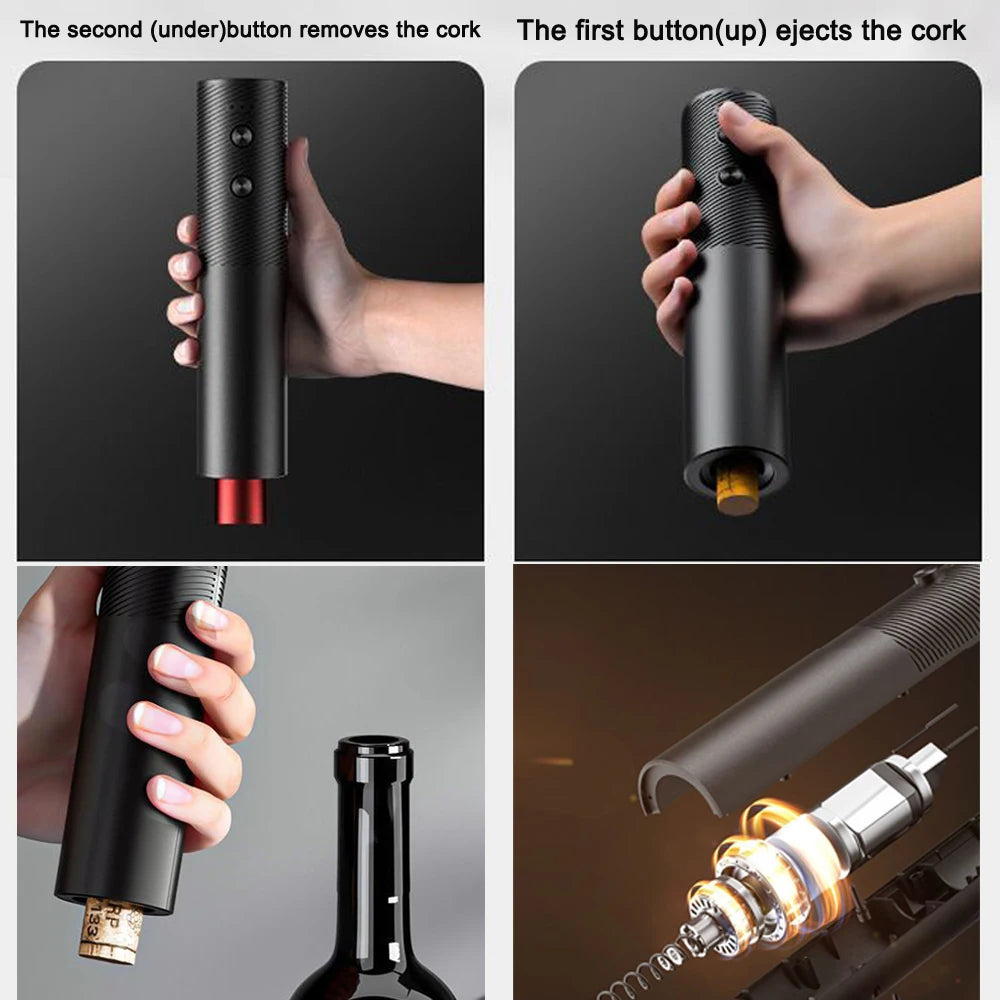 The second (under)button removes the cork

The first button(up) ejects the cork

RP
133