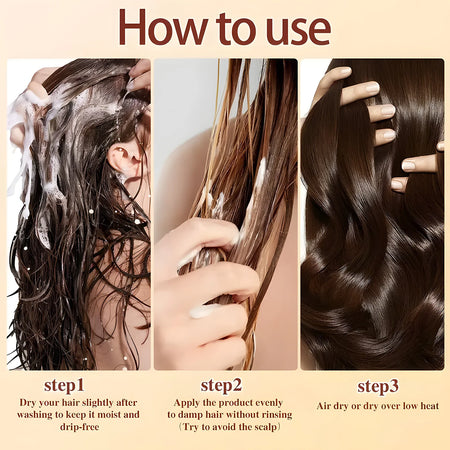 How to use

step1
Dry your hair slightly after washing to keep it moist and drip-free

step2
Apply the product evenly to damp hair without rinsing （Try to avoid the scalp）

step3
Air dry or dry over low heat