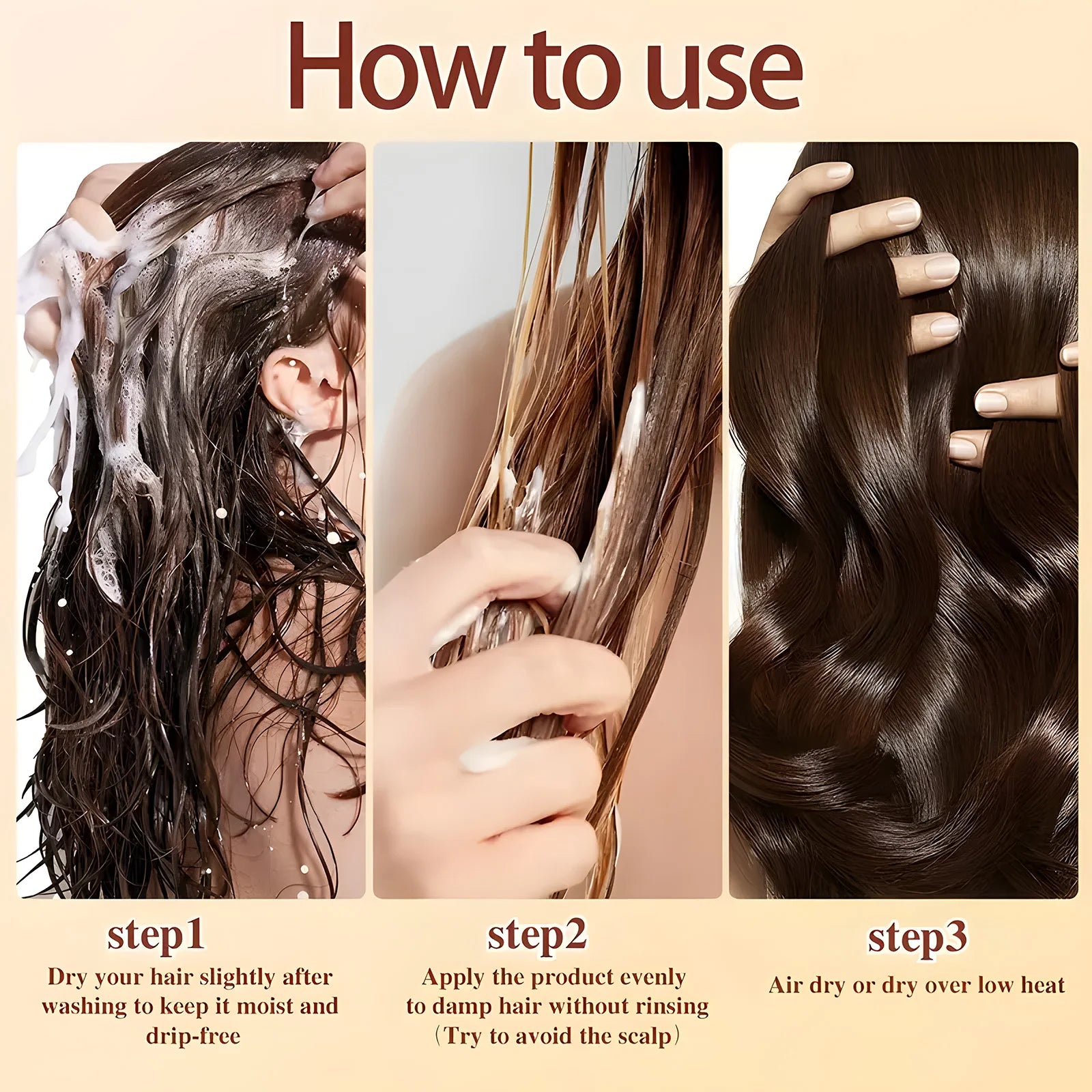 How to use

step1
Dry your hair slightly after washing to keep it moist and drip-free

step2
Apply the product evenly to damp hair without rinsing （Try to avoid the scalp）

step3
Air dry or dry over low heat