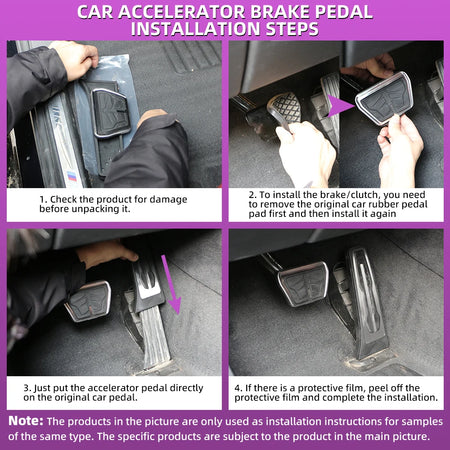 CAR ACCELERATOR BRAKE PEDAL INSTALLATION STEPS

1. Check the product for damage before unpacking it.

2. To install the brake/clutch, you need to remove the original car rubber pedal pad first and then install it again

3. Just put the accelerator pedal directly on the original car pedal.

4. If there is a protective film, peel off the protective film and complete the installation.

Note: The products in the picture are only used as installation instructions for samples of the same type. The specific products are subject to the product in the main picture.