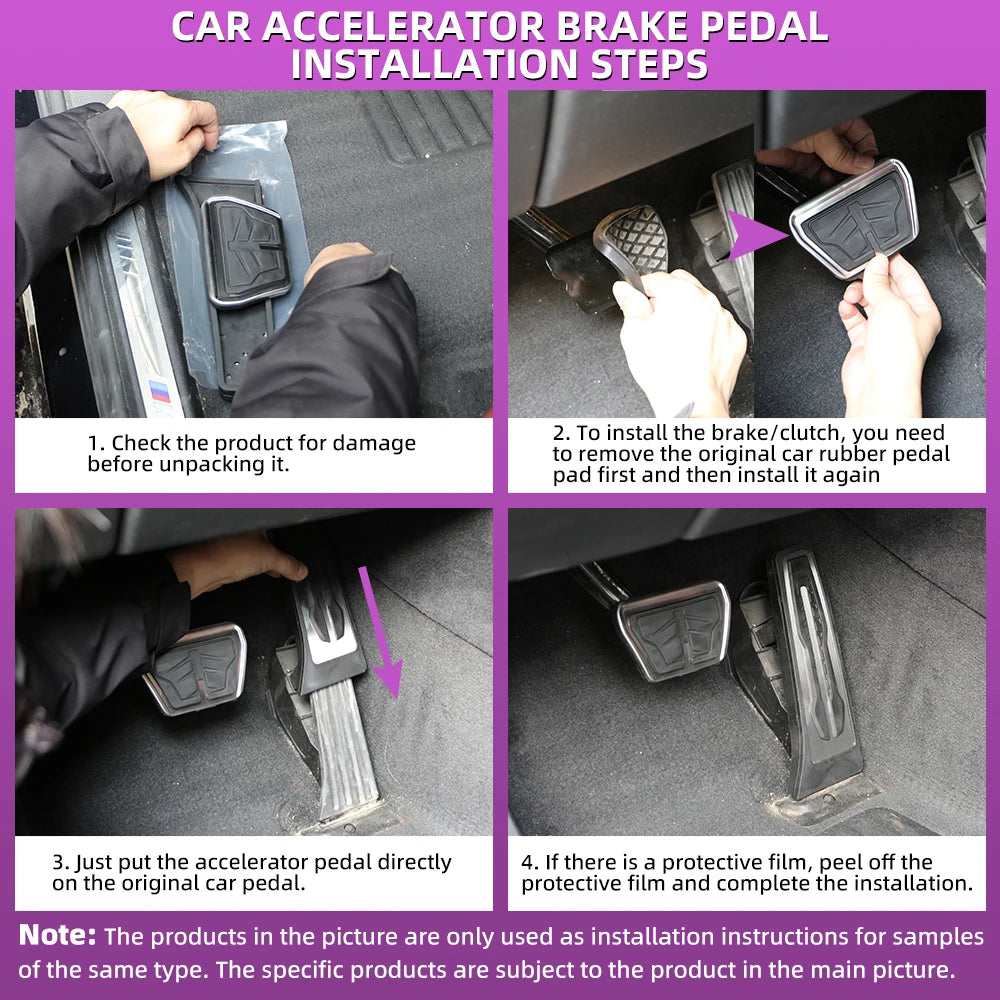 CAR ACCELERATOR BRAKE PEDAL INSTALLATION STEPS

1. Check the product for damage before unpacking it.

2. To install the brake/clutch, you need to remove the original car rubber pedal pad first and then install it again

3. Just put the accelerator pedal directly on the original car pedal.

4. If there is a protective film, peel off the protective film and complete the installation.

Note: The products in the picture are only used as installation instructions for samples of the same type. The specific products are subject to the product in the main picture.