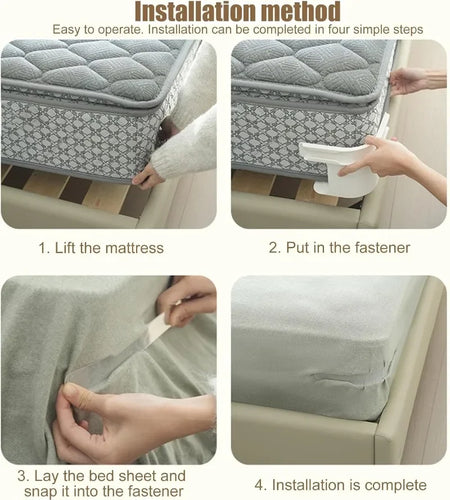 Installation method

Easy to operate. Installation can be completed in four simple steps

1. Lift the mattress

2. Put in the fastener

3. Lay the bed sheet and snap it into the fastener

4. Installation is complete