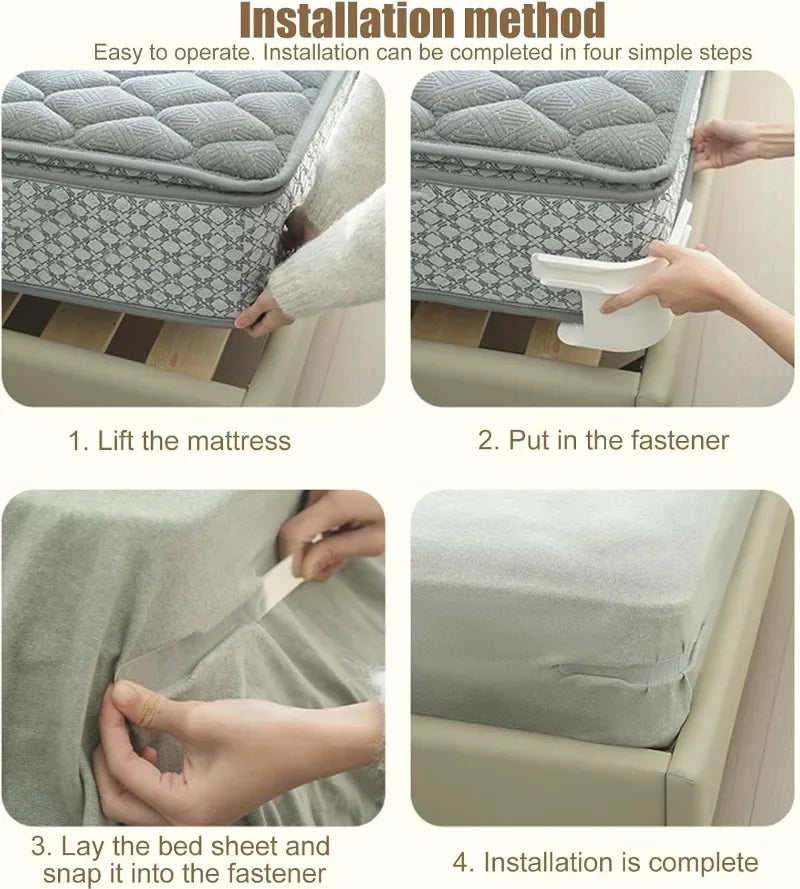 Installation method

Easy to operate. Installation can be completed in four simple steps

1. Lift the mattress

2. Put in the fastener

3. Lay the bed sheet and snap it into the fastener

4. Installation is complete