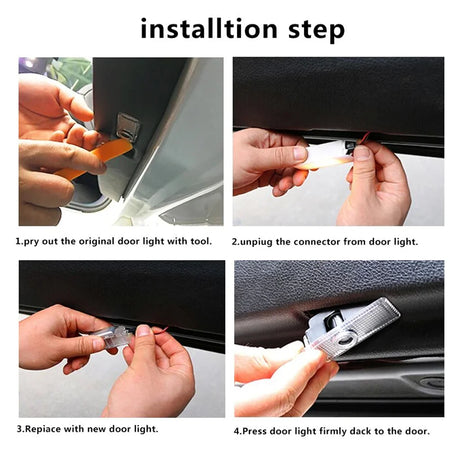 installtion step

1.pry out the original door light with tool.

2.unpiug the connector from door light.

3.Repiace with new door light.

4.Press door light firmly dack to the door.