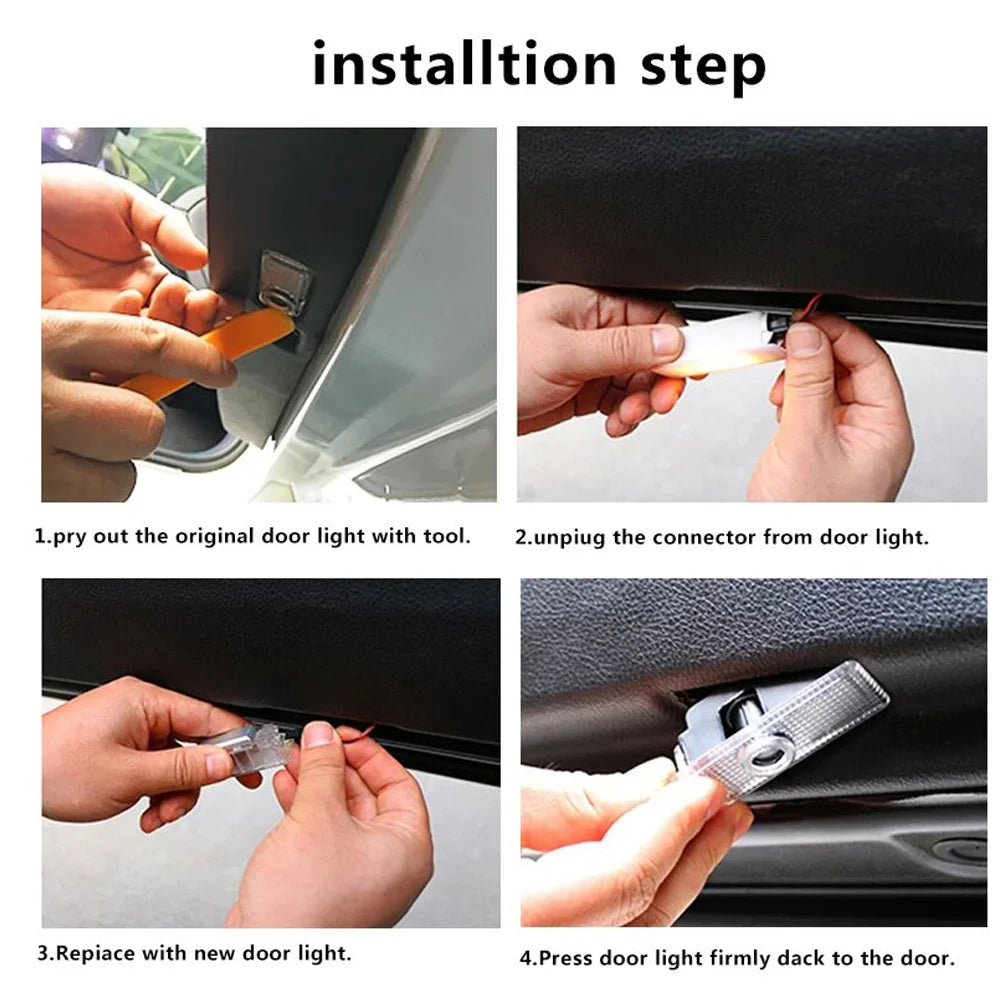 installtion step

1.pry out the original door light with tool.

2.unpiug the connector from door light.

3.Repiace with new door light.

4.Press door light firmly dack to the door.