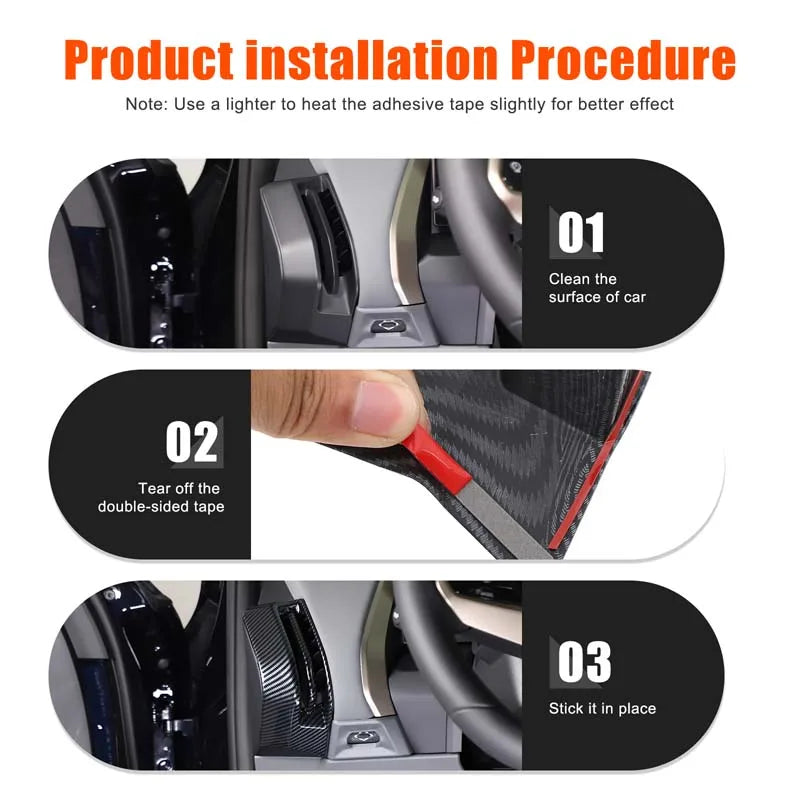 Product installation Procedure

Note: Use a lighter to heat the adhesive tape slightly for better effect

01

Clean the surface of car

02

Tear off the double-sided tape

03

Stick it in place