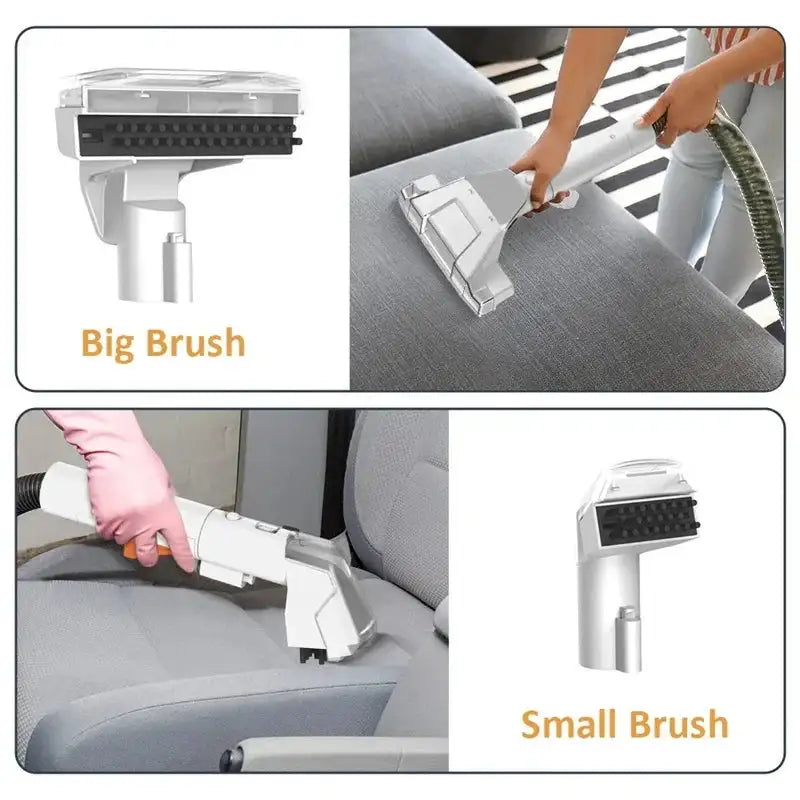 Big Brush

Small Brush