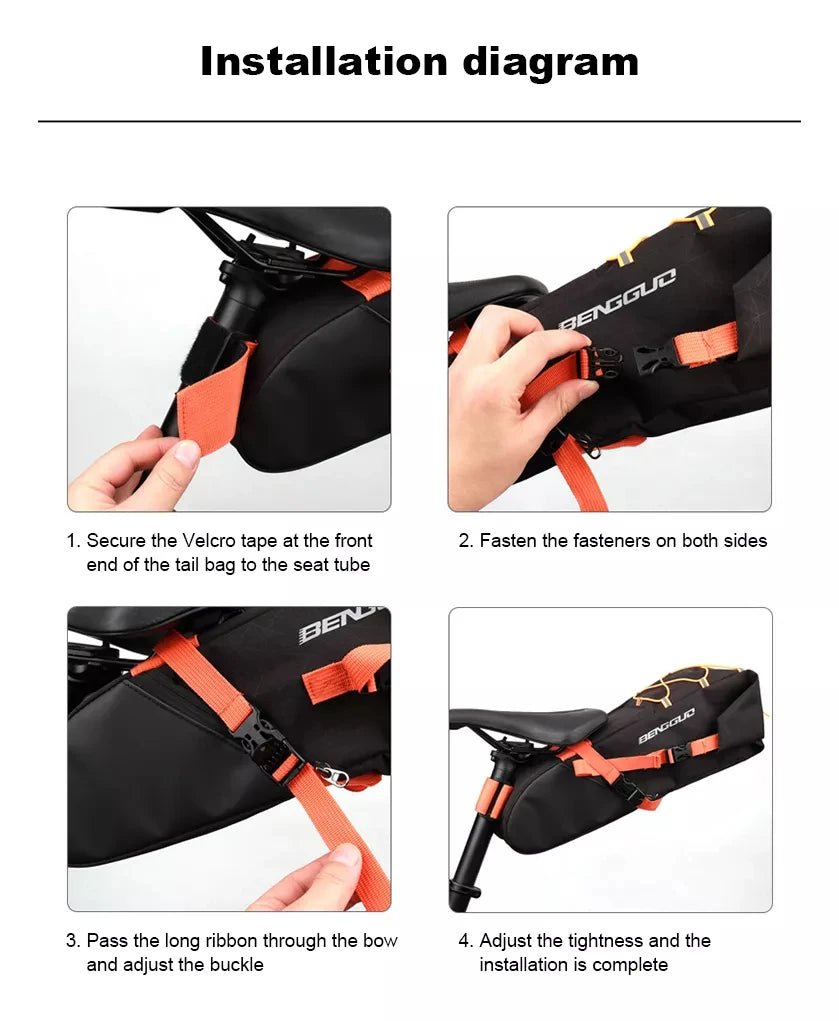 Installation diagram

BENGGUO

1. Secure the Velcro tape at the front end of the tail bag to the seat tube

2. Fasten the fasteners on both sides

BENG

BENGGUO

3. Pass the long ribbon through the bow and adjust the buckle

4. Adjust the tightness and the installation is complete