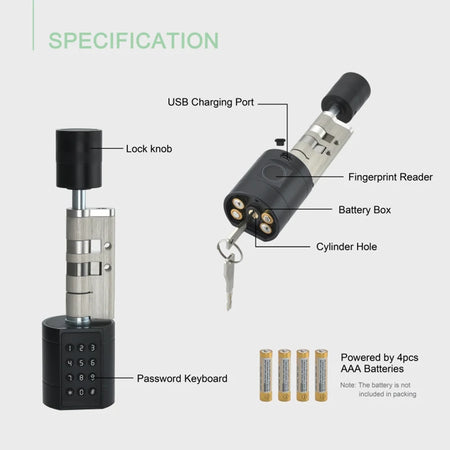 SPECIFICATION

USB Charging Port

Lock knob

Fingerprint Reader

Battery Box

Cylinder Hole

1 2 3
4 5 6
7 8 9
* 0 #

Password Keyboard

Powered by 4pcs AAA Batteries

Note: The battery is not included in packing