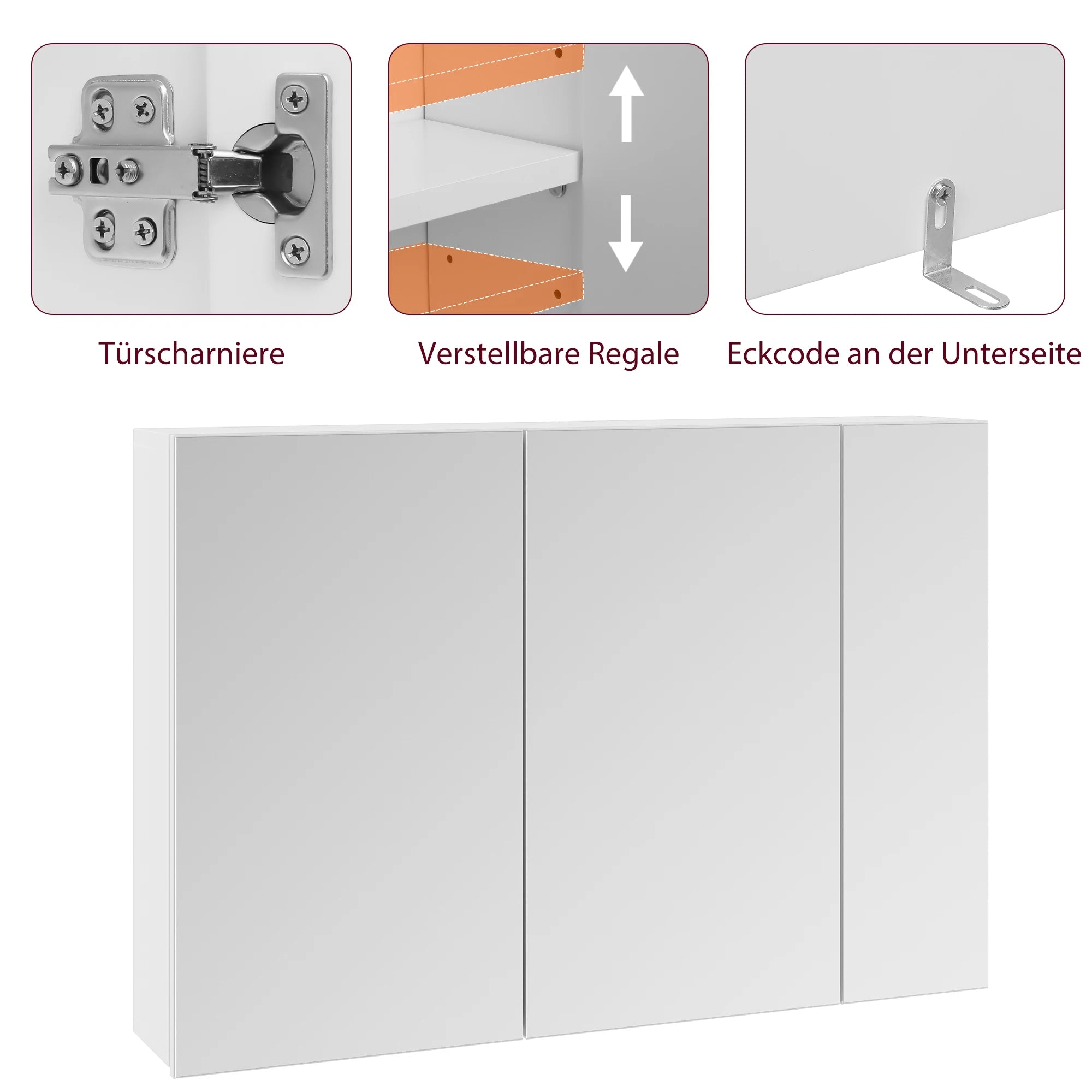 Türscharniere

Verstellbare Regale

Eckcode an der Unterseite