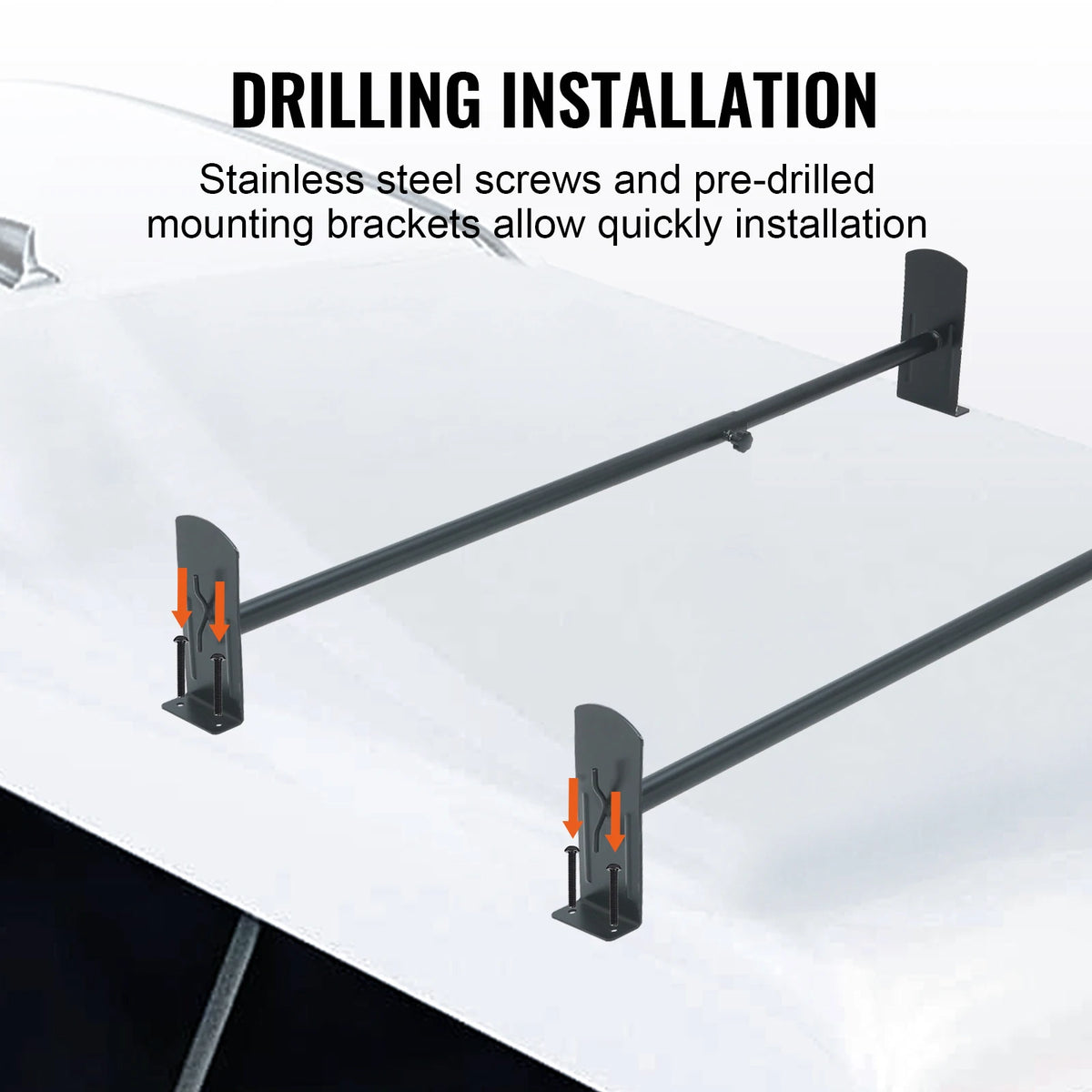 DRILLING INSTALLATION

Stainless steel screws and pre-drilled mounting brackets allow quickly installation