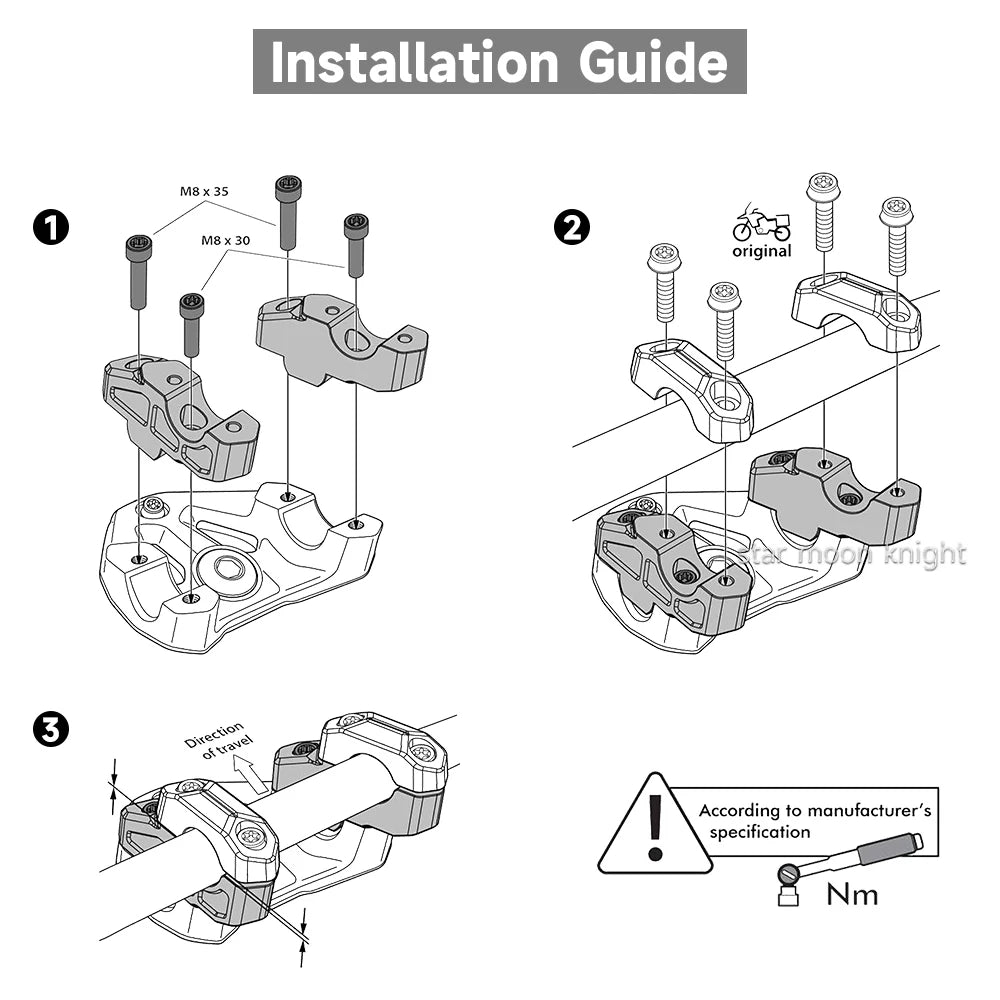 Installation Guide

1

M8 x 35

M8 x 30

2

original

star moon knight

3

Direction of travel

According to manufacturer's specification

Nm