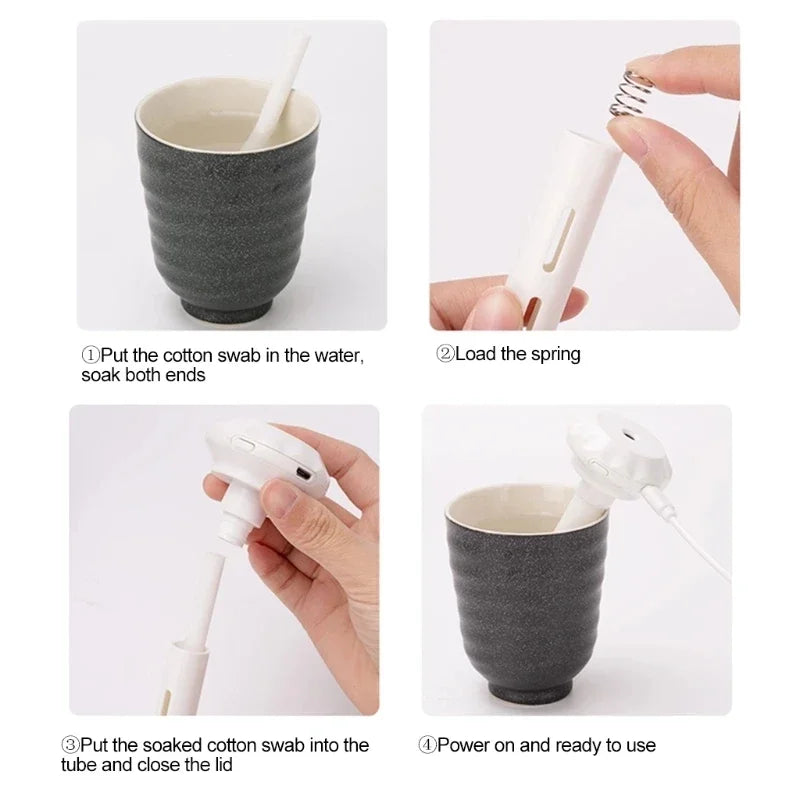 ①Put the cotton swab in the water, soak both ends

②Load the spring

③Put the soaked cotton swab into the tube and close the lid

④Power on and ready to use