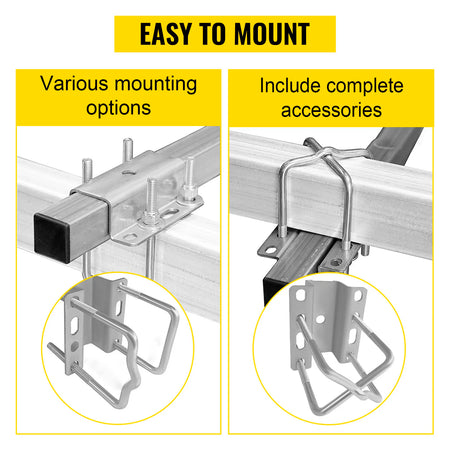 EASY TO MOUNT

Various mounting options

Include complete accessories