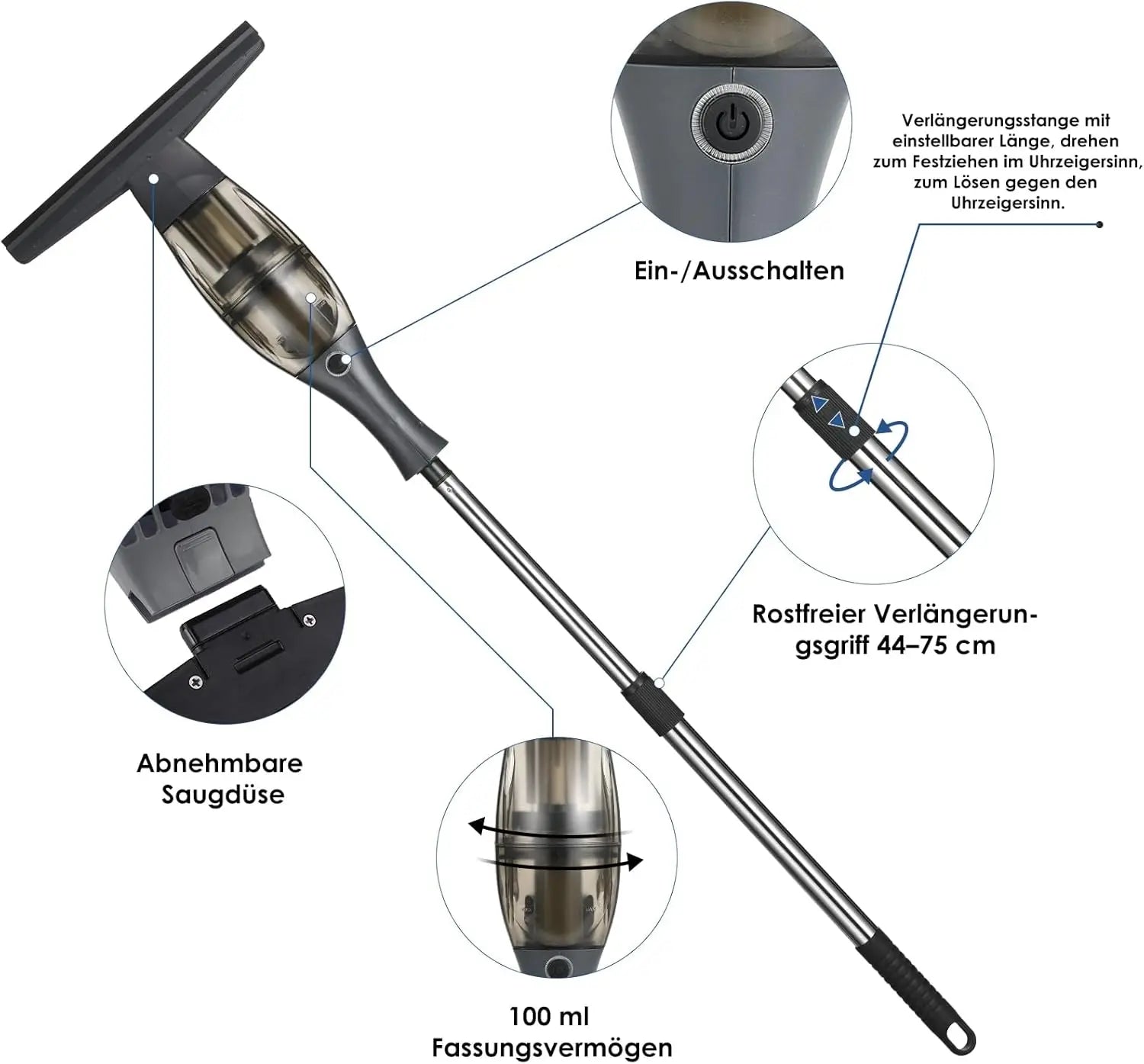 Verlängerungsstange mit einstellbarer Länge, drehen zum Festziehen im Uhrzeigersinn, zum Lösen gegen den Uhrzeigersinn.

Ein-/Ausschalten

Rostfreier Verlängerungsgriff 44–75 cm

Abnehmbare Saugdüse

100 ml Fassungsvermögen