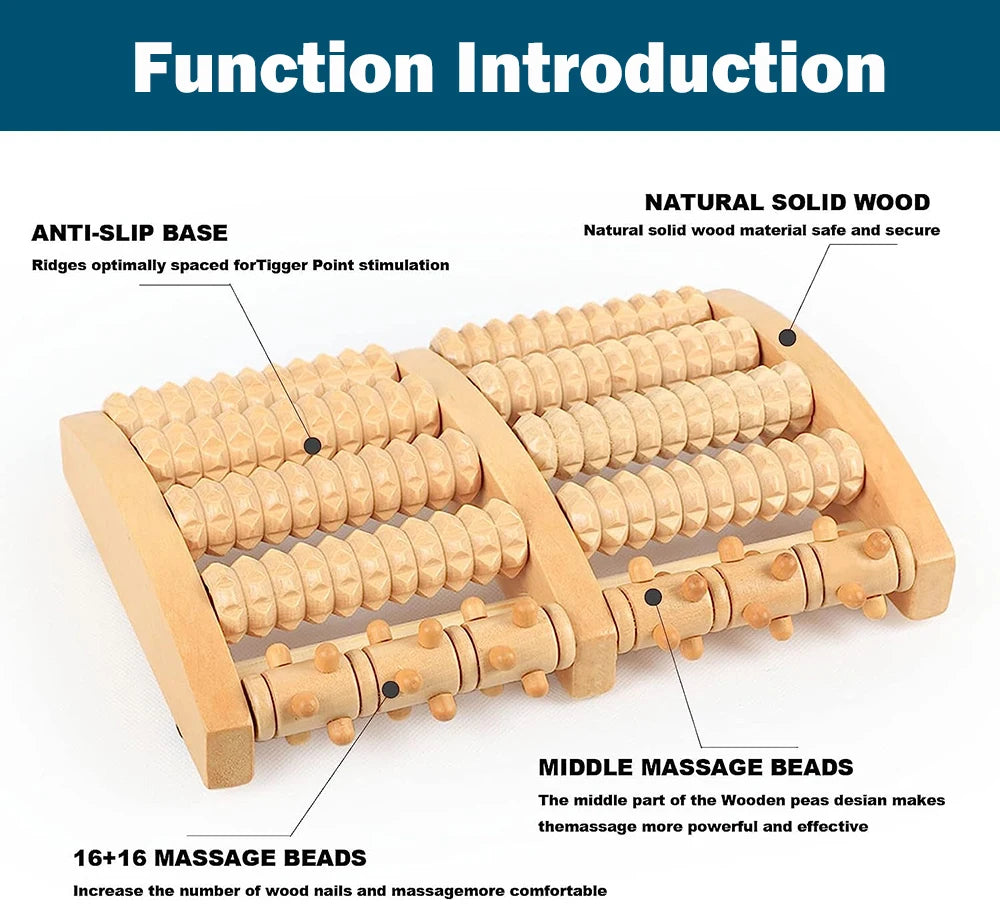 Function Introduction

ANTI-SLIP BASE
Ridges optimally spaced forTigger Point stimulation

NATURAL SOLID WOOD
Natural solid wood material safe and secure

MIDDLE MASSAGE BEADS
The middle part of the Wooden peas desian makes themassage more powerful and effective

16+16 MASSAGE BEADS
Increase the number of wood nails and massagemore comfortable