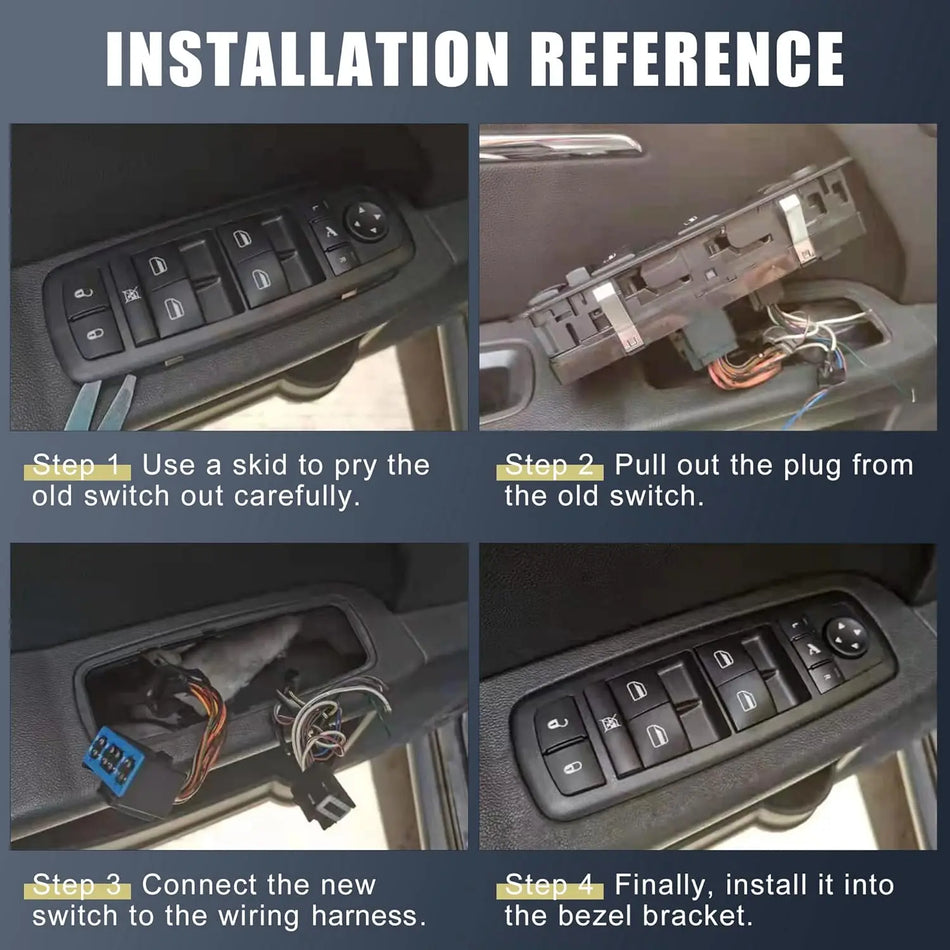 INSTALLATION REFERENCE

Step 1 Use a skid to pry the old switch out carefully.

Step 2 Pull out the plug from the old switch.

Step 3 Connect the new switch to the wiring harness.

Step 4 Finally, install it into the bezel bracket.