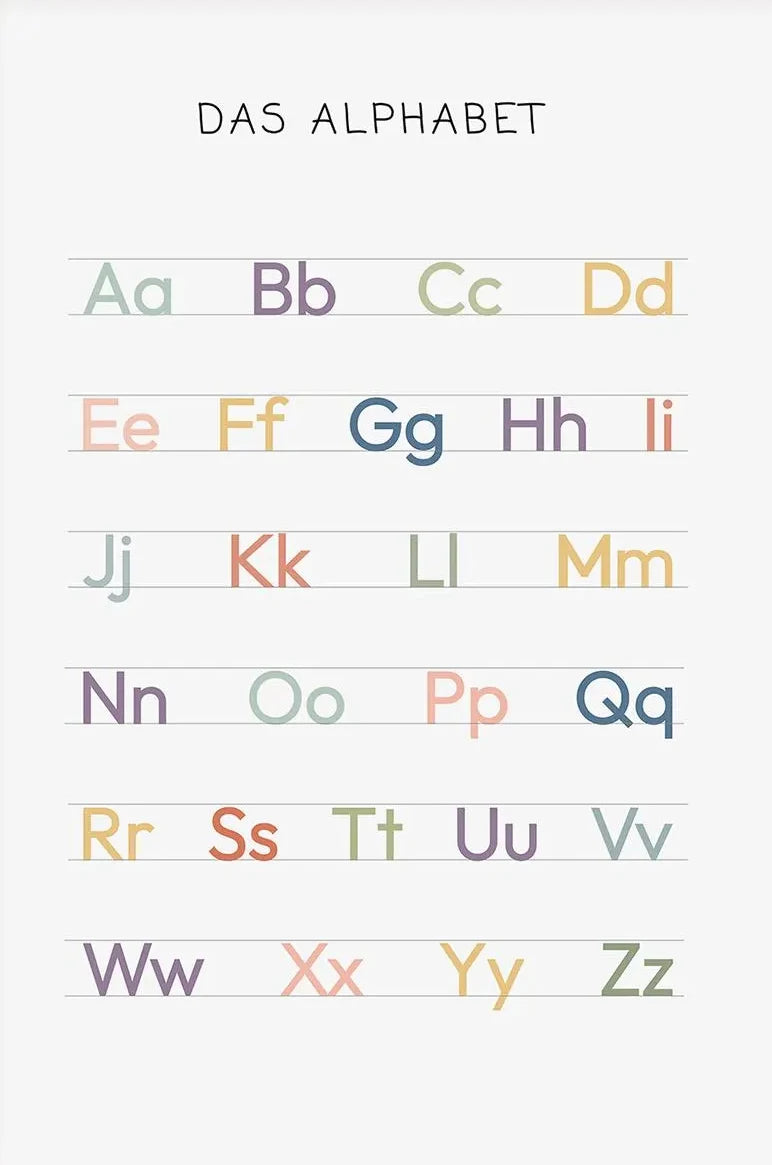 DAS ALPHABET

Aa Bb Cc Dd

Ee Ff Gg Hh Ii

Jj Kk Ll Mm

Nn Oo Pp Qq

Rr Ss Tt Uu Vv

Ww Xx Yy Zz