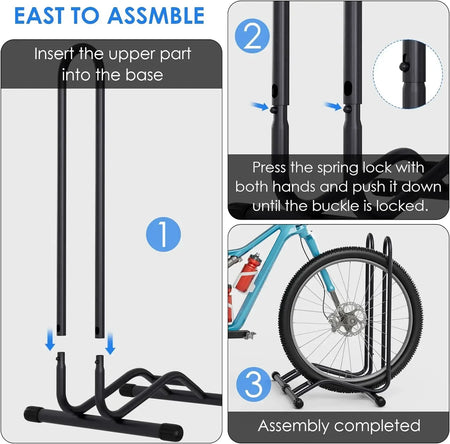 EAST TO ASSMBLE

Insert the upper part into the base

1

2

Press the spring lock with both hands and push it down until the buckle is locked.

3

Assembly completed