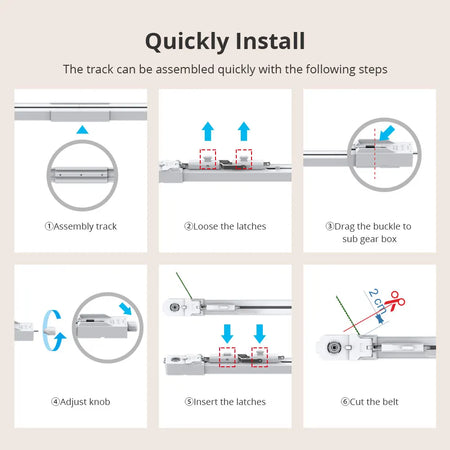 Quickly Install

The track can be assembled quickly with the following steps

①Assembly track

②Loose the latches

③Drag the buckle to sub gear box

④Adjust knob

⑤Insert the latches

2 cm

⑥Cut the belt