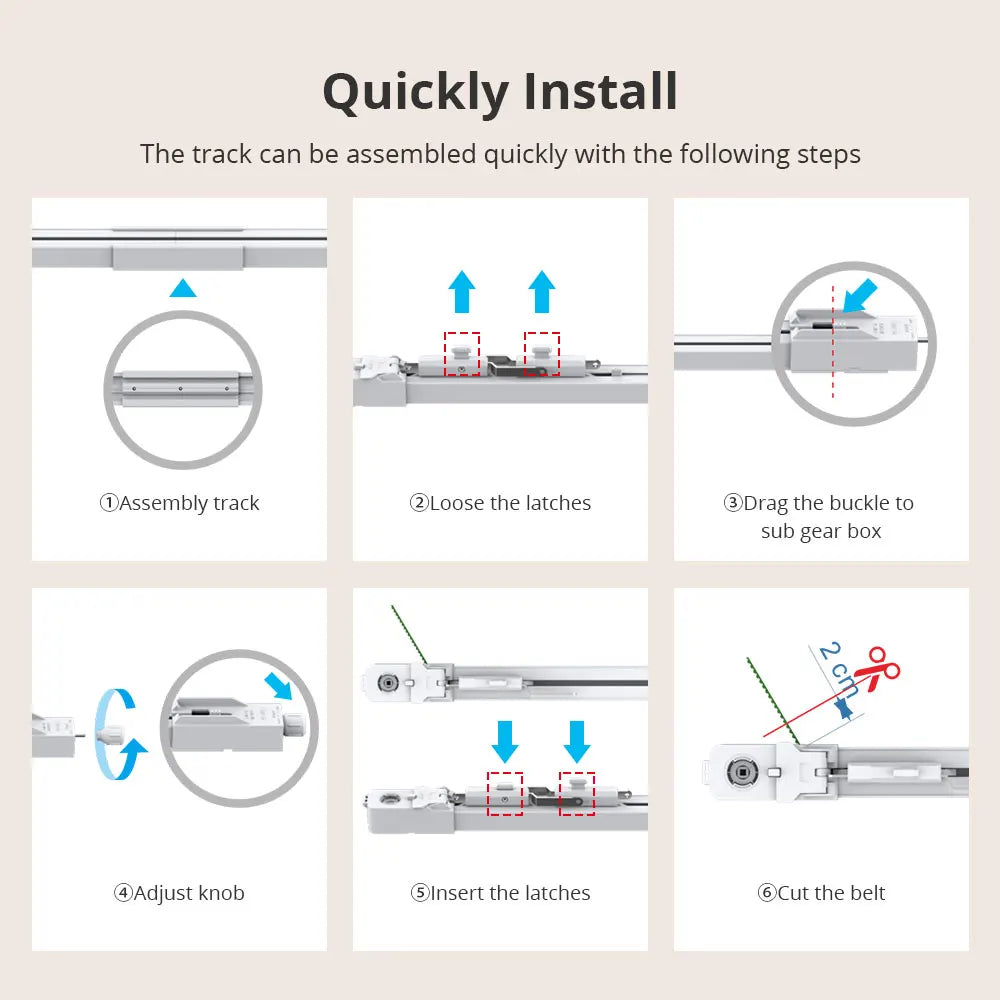 Quickly Install

The track can be assembled quickly with the following steps

①Assembly track

②Loose the latches

③Drag the buckle to sub gear box

④Adjust knob

⑤Insert the latches

2 cm

⑥Cut the belt