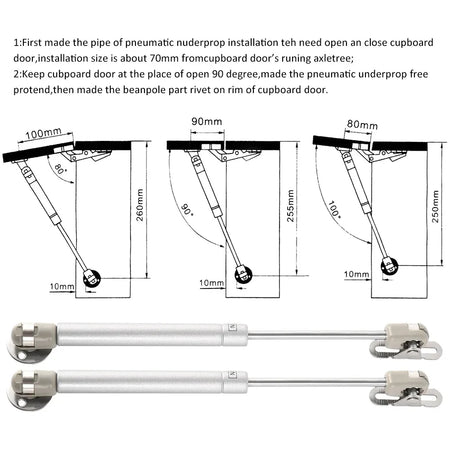 1:First made the pipe of pneumatic nuderprop installation teh need open an close cupboard door,installation size is about 70mm fromcupboard door's runing axletree;
2:Keep cubpoard door at the place of open 90 degree,made the pneumatic underprop free protend,then made the beanpole part rivet on rim of cupboard door.

100mm
80°
260mm
10mm

90mm
90°
255mm
10mm

80mm
100°
250mm
10mm