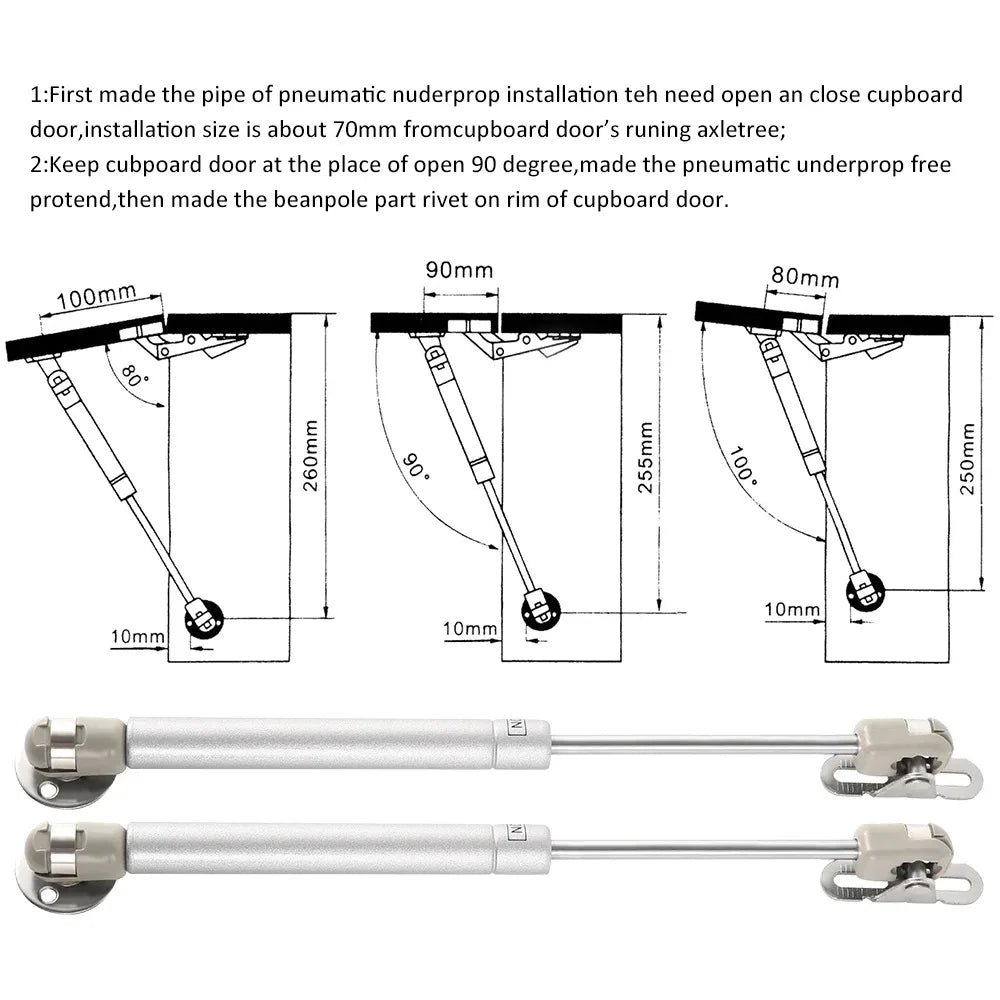 1:First made the pipe of pneumatic nuderprop installation teh need open an close cupboard door,installation size is about 70mm fromcupboard door's runing axletree;
2:Keep cubpoard door at the place of open 90 degree,made the pneumatic underprop free protend,then made the beanpole part rivet on rim of cupboard door.

100mm
80°
260mm
10mm

90mm
90°
255mm
10mm

80mm
100°
250mm
10mm