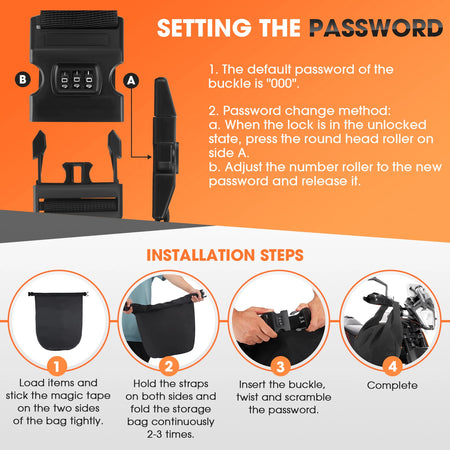 SETTING THE PASSWORD

B

A

1. The default password of the buckle is "000".

2. Password change method:
a. When the lock is in the unlocked state, press the round head roller on side A.
b. Adjust the number roller to the new password and release it.

INSTALLATION STEPS

1
Load items and stick the magic tape on the two sides of the bag tightly.

2
Hold the straps on both sides and fold the storage bag continuously 2-3 times.

3
Insert the buckle, twist and scramble the password.

4
Complete