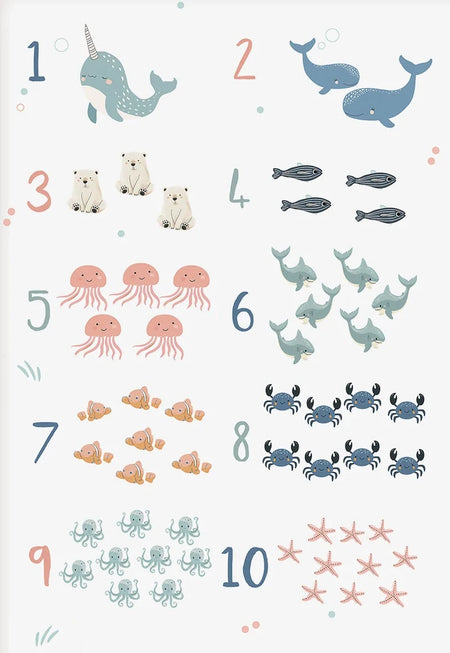 1
2
3
4
5
6
7
8
9
10