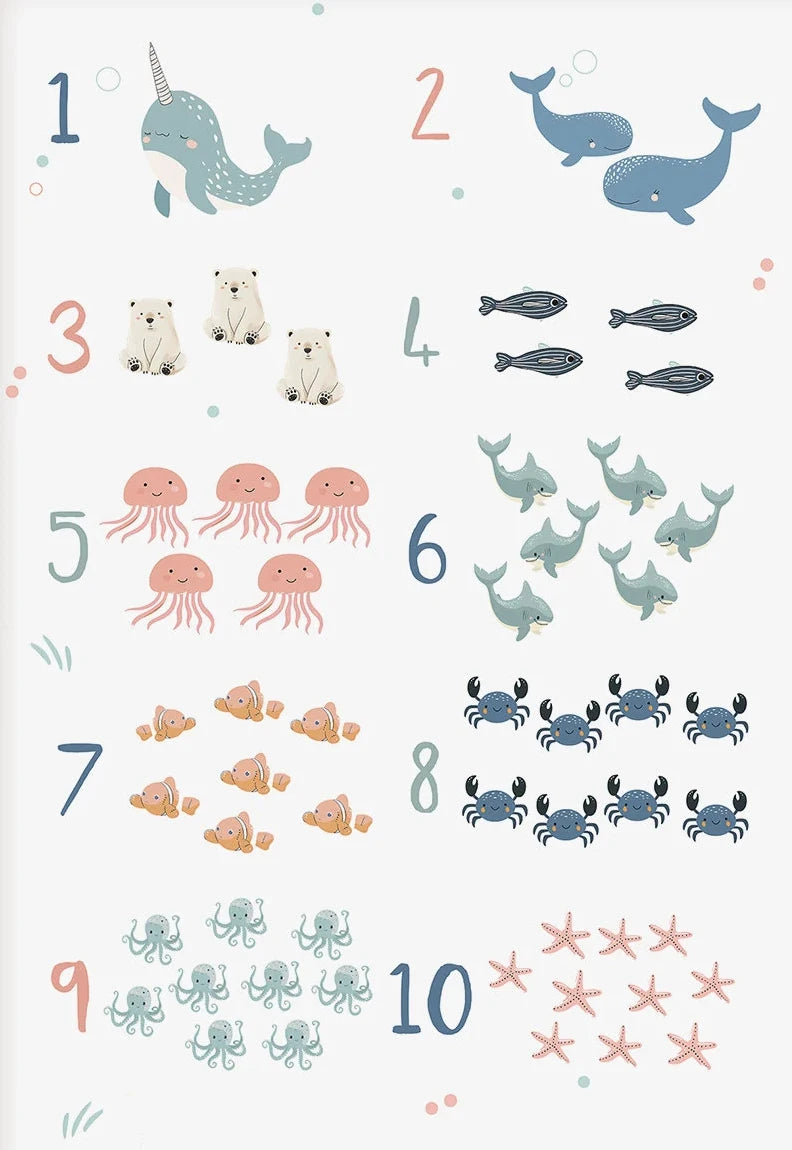 1
2
3
4
5
6
7
8
9
10