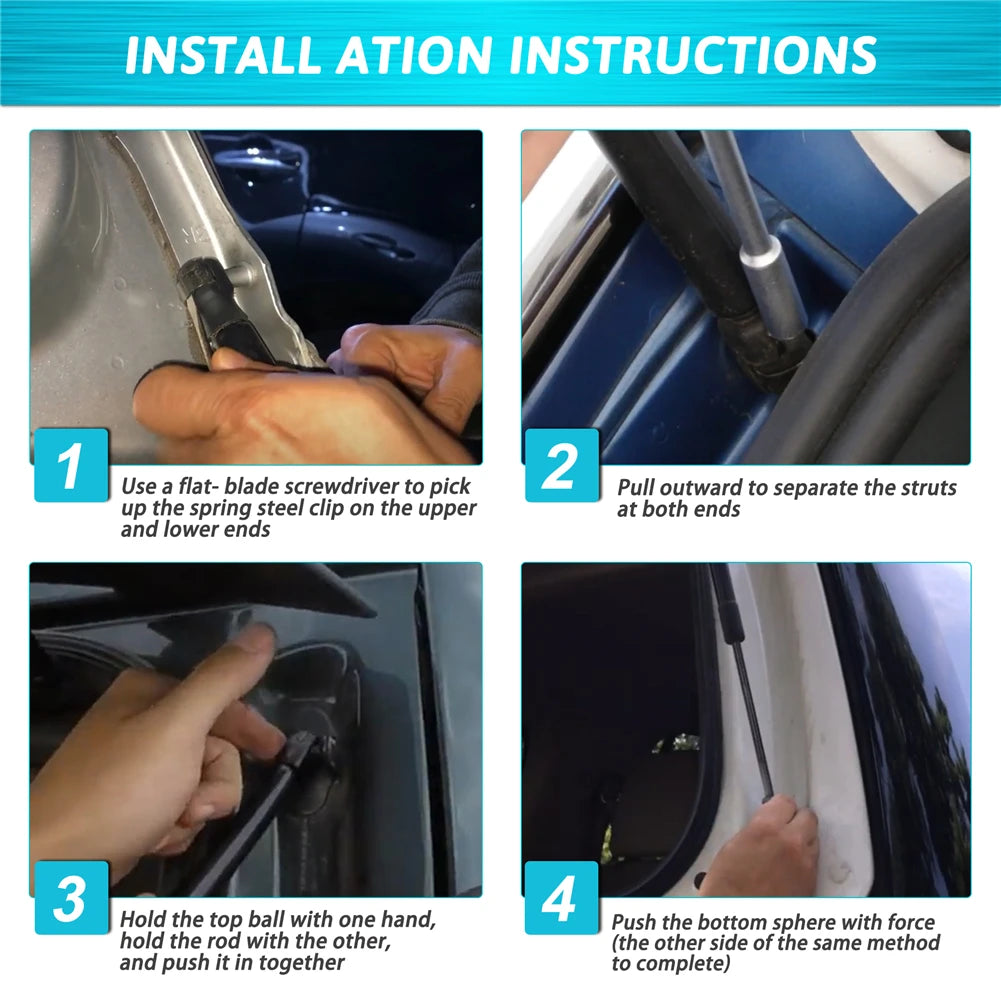 INSTALL ATION INSTRUCTIONS

1
Use a flat- blade screwdriver to pick up the spring steel clip on the upper and lower ends

2
Pull outward to separate the struts at both ends

3
Hold the top ball with one hand, hold the rod with the other, and push it in together

4
Push the bottom sphere with force (the other side of the same method to complete)