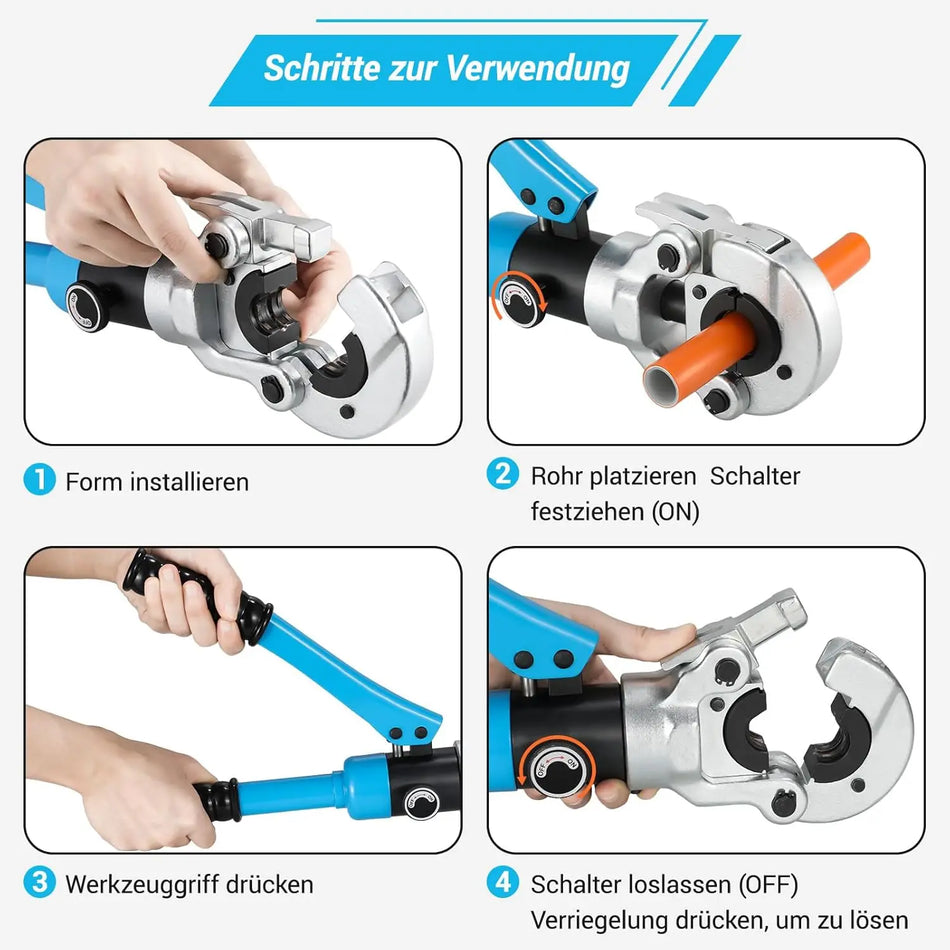 Schritte zur Verwendung

1 Form installieren

2 Rohr platzieren Schalter festziehen (ON)

3 Werkzeuggriff drücken

4 Schalter loslassen (OFF) Verriegelung drücken, um zu lösen