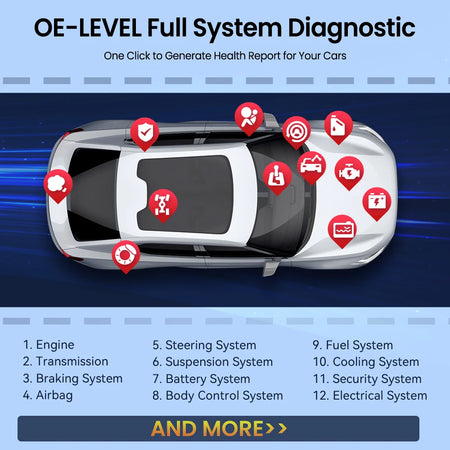 OE-LEVEL Full System Diagnostic

One Click to Generate Health Report for Your Cars

1. Engine
2. Transmission
3. Braking System
4. Airbag

5. Steering System
6. Suspension System
7. Battery System
8. Body Control System

9. Fuel System
10. Cooling System
11. Security System
12. Electrical System

AND MORE>>