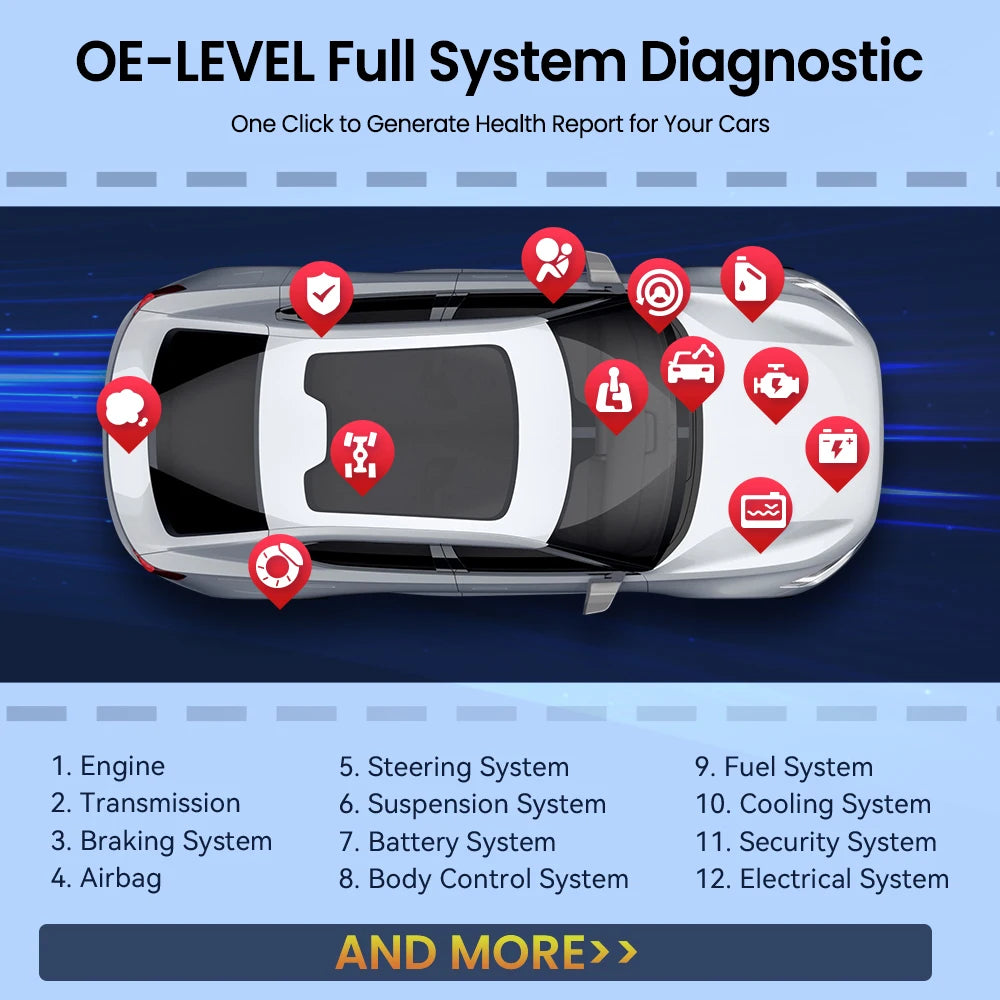 OE-LEVEL Full System Diagnostic

One Click to Generate Health Report for Your Cars

1. Engine
2. Transmission
3. Braking System
4. Airbag

5. Steering System
6. Suspension System
7. Battery System
8. Body Control System

9. Fuel System
10. Cooling System
11. Security System
12. Electrical System

AND MORE>>