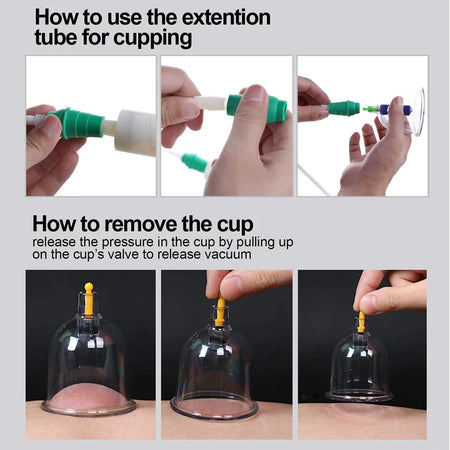 How to use the extention tube for cupping

How to remove the cup
release the pressure in the cup by pulling up on the cup's valve to release vacuum