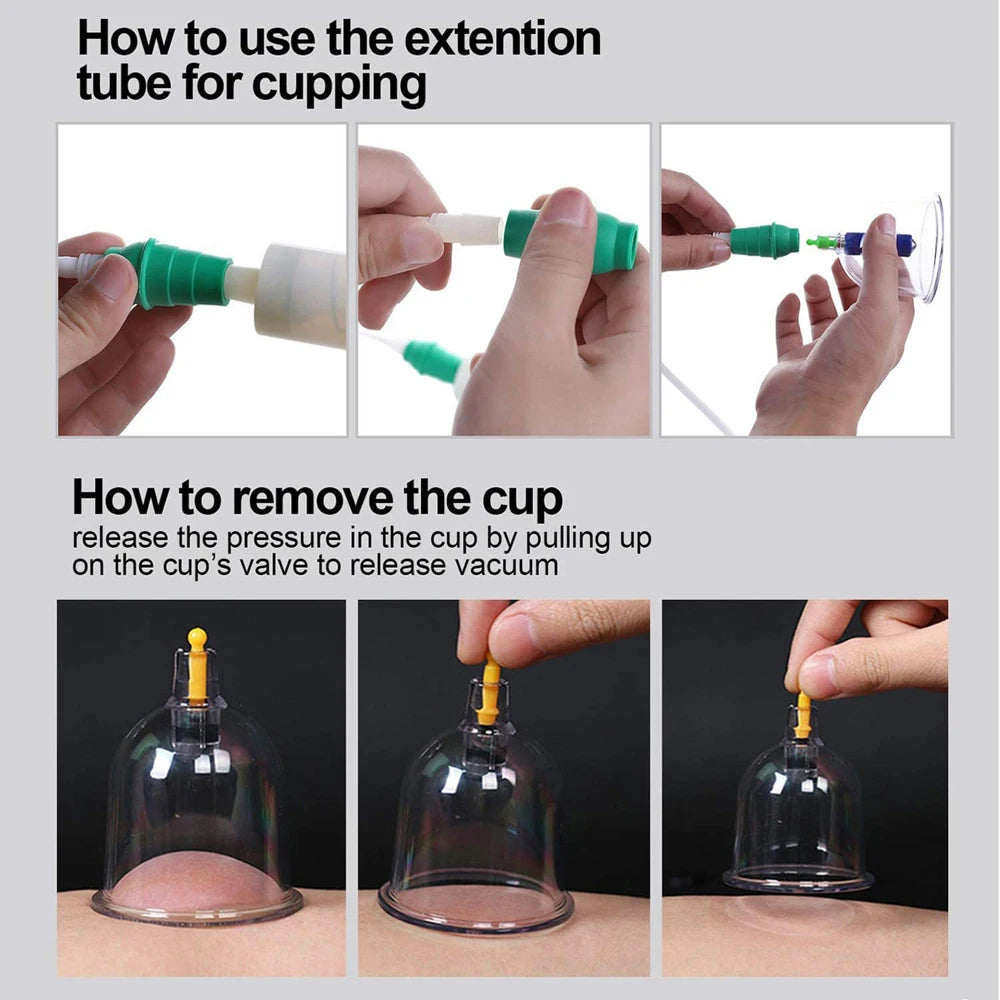 How to use the extention tube for cupping

How to remove the cup
release the pressure in the cup by pulling up on the cup's valve to release vacuum