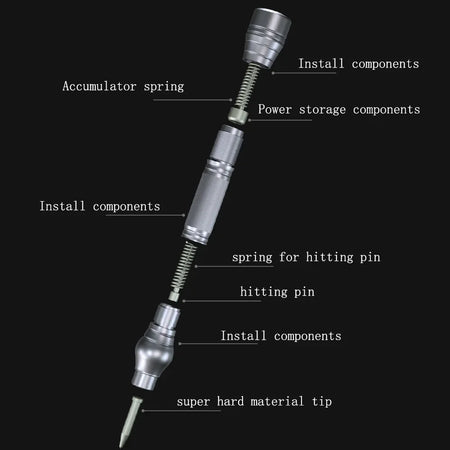 Install components

Accumulator spring

Power storage components

Install components

spring for hitting pin

hitting pin

Install components

super hard material tip