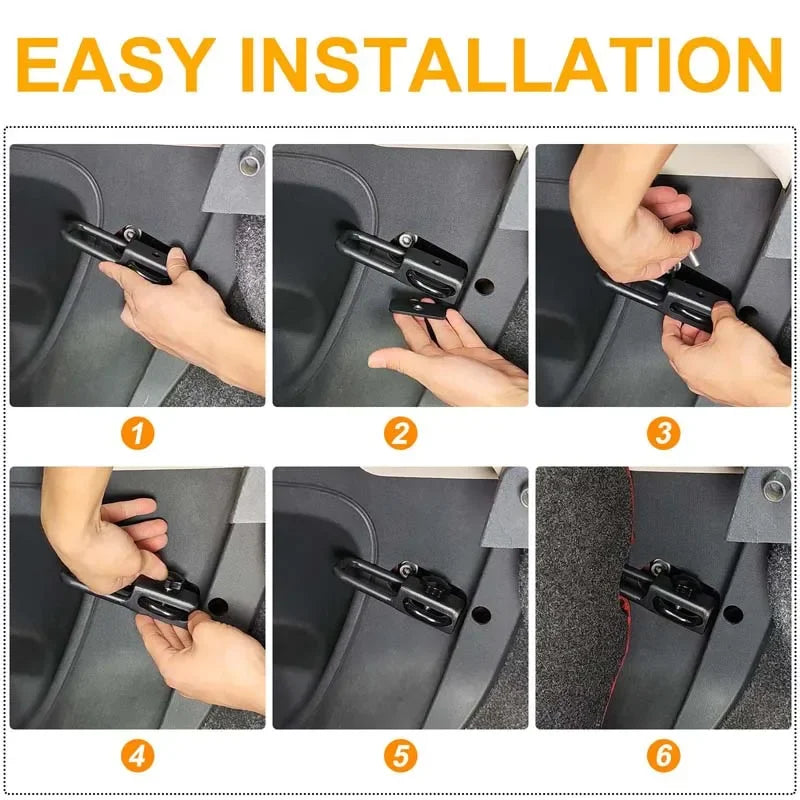 EASY INSTALLATION

1

2

3

4

5

6