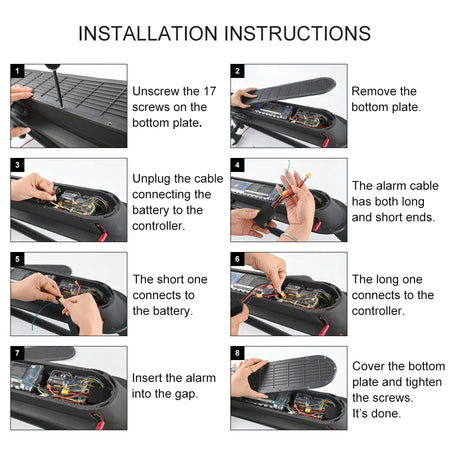 INSTALLATION INSTRUCTIONS

1
Unscrew the 17 screws on the bottom plate.

2
Remove the bottom plate.

3
Unplug the cable connecting the battery to the controller.

4
The alarm cable has both long and short ends.

5
The short one connects to the battery.

6
The long one connects to the controller.

7
Insert the alarm into the gap.

8
Cover the bottom plate and tighten the screws.
It's done.