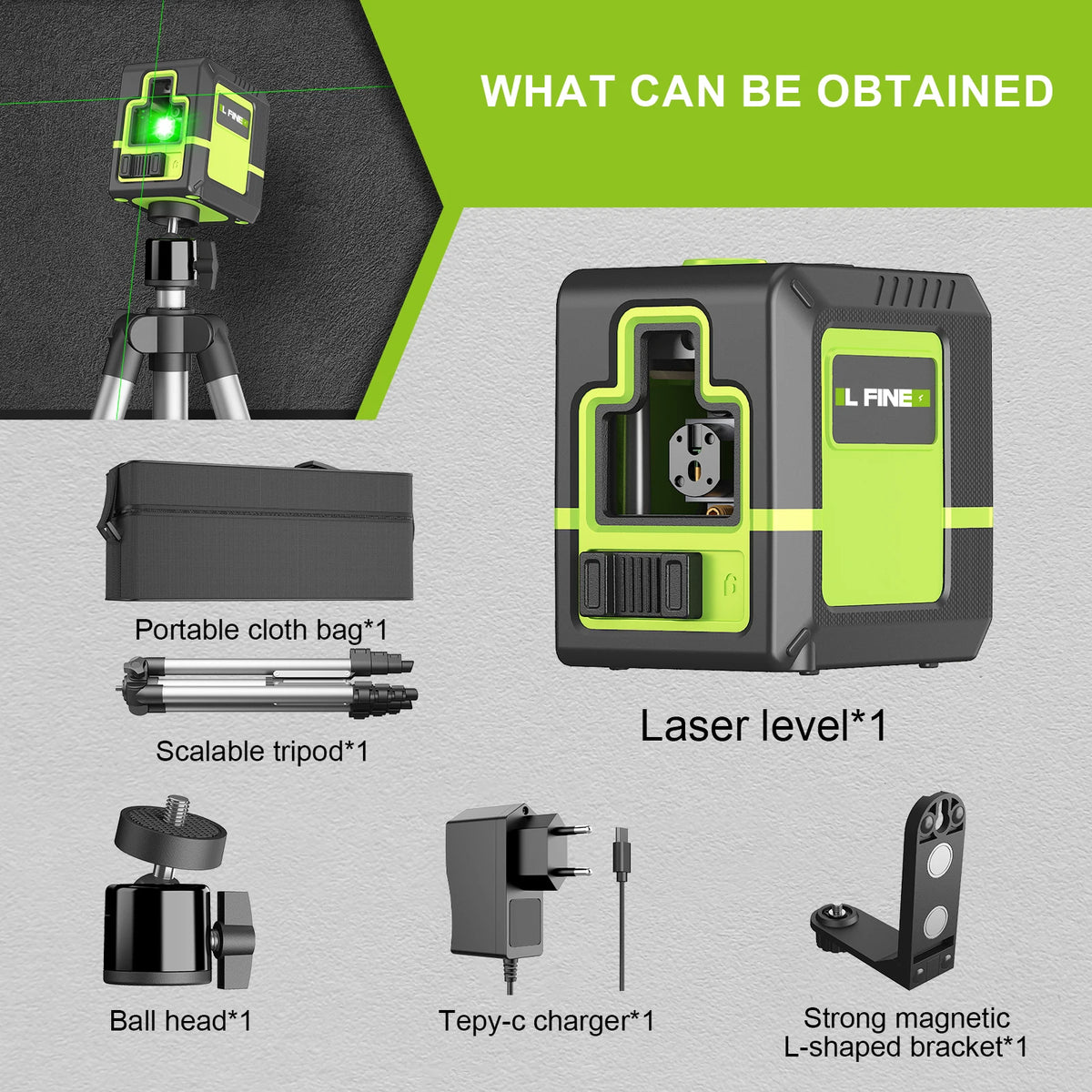 WHAT CAN BE OBTAINED

L FINE

L FINE

Portable cloth bag*1

Scalable tripod*1

Laser level*1

Ball head*1

Tepy-c charger*1

Strong magnetic L-shaped bracket*1