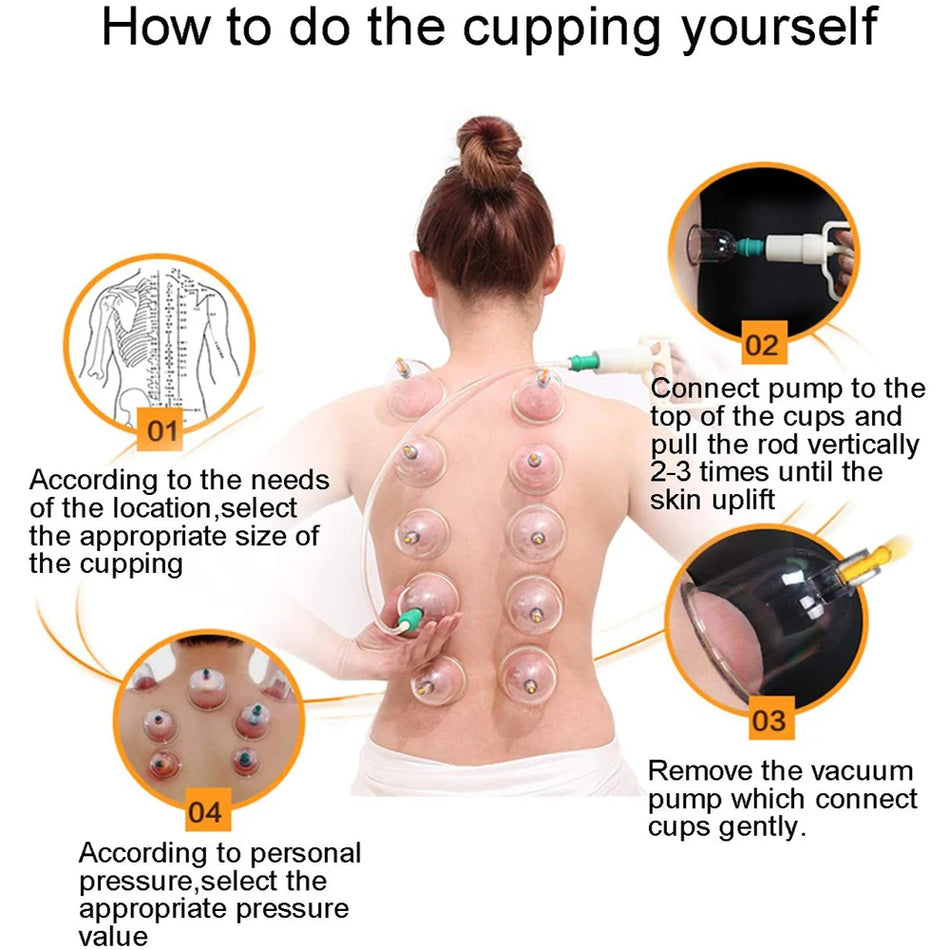 How to do the cupping yourself

01

According to the needs of the location,select the appropriate size of the cupping

02

Connect pump to the top of the cups and pull the rod vertically 2-3 times until the skin uplift

03

Remove the vacuum pump which connect cups gently.

04

According to personal pressure,select the appropriate pressure value