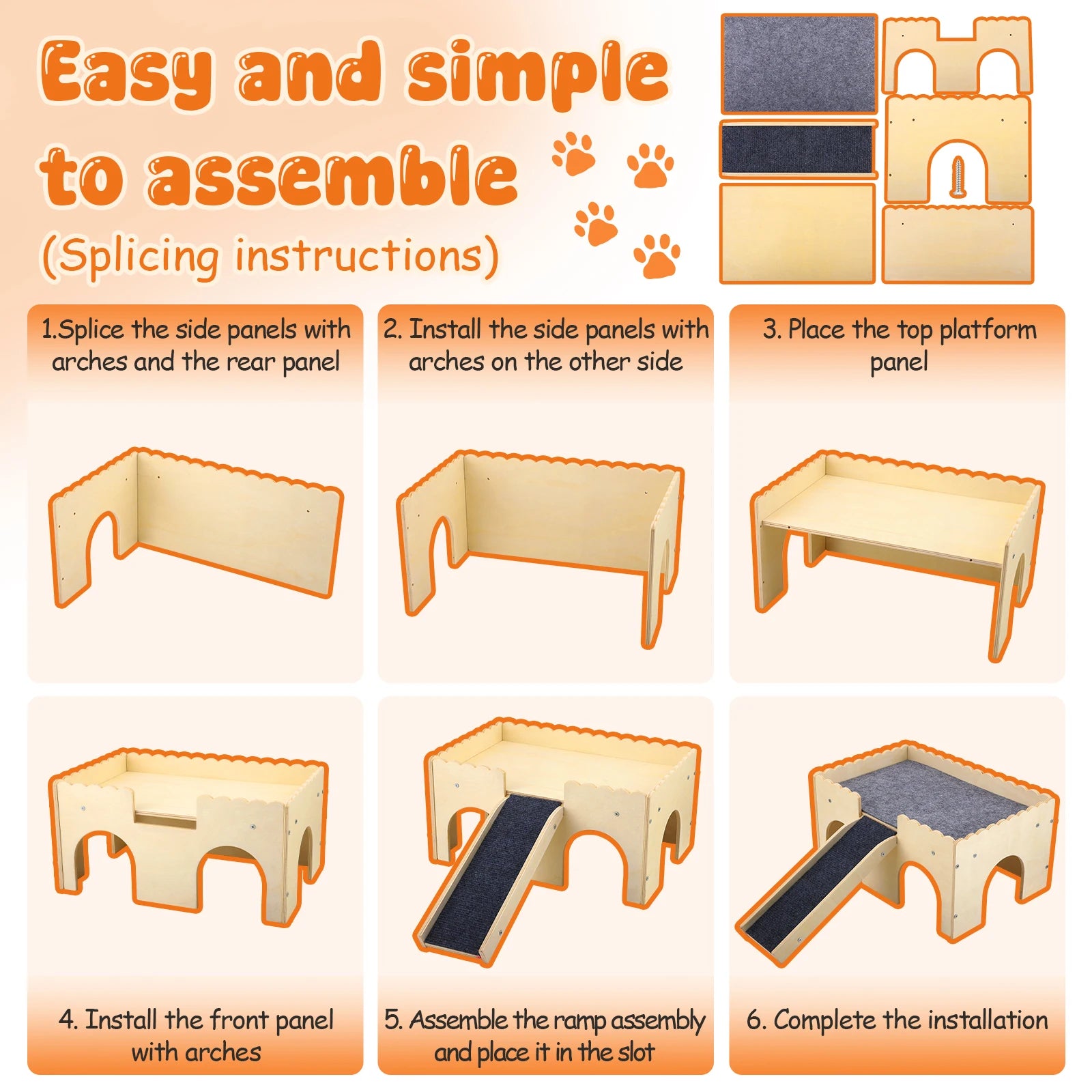 Easy and simple to assemble

(Splicing instructions)

1.Splice the side panels with arches and the rear panel

2. Install the side panels with arches on the other side

3. Place the top platform panel

4. Install the front panel with arches

5. Assemble the ramp assembly and place it in the slot

6. Complete the installation