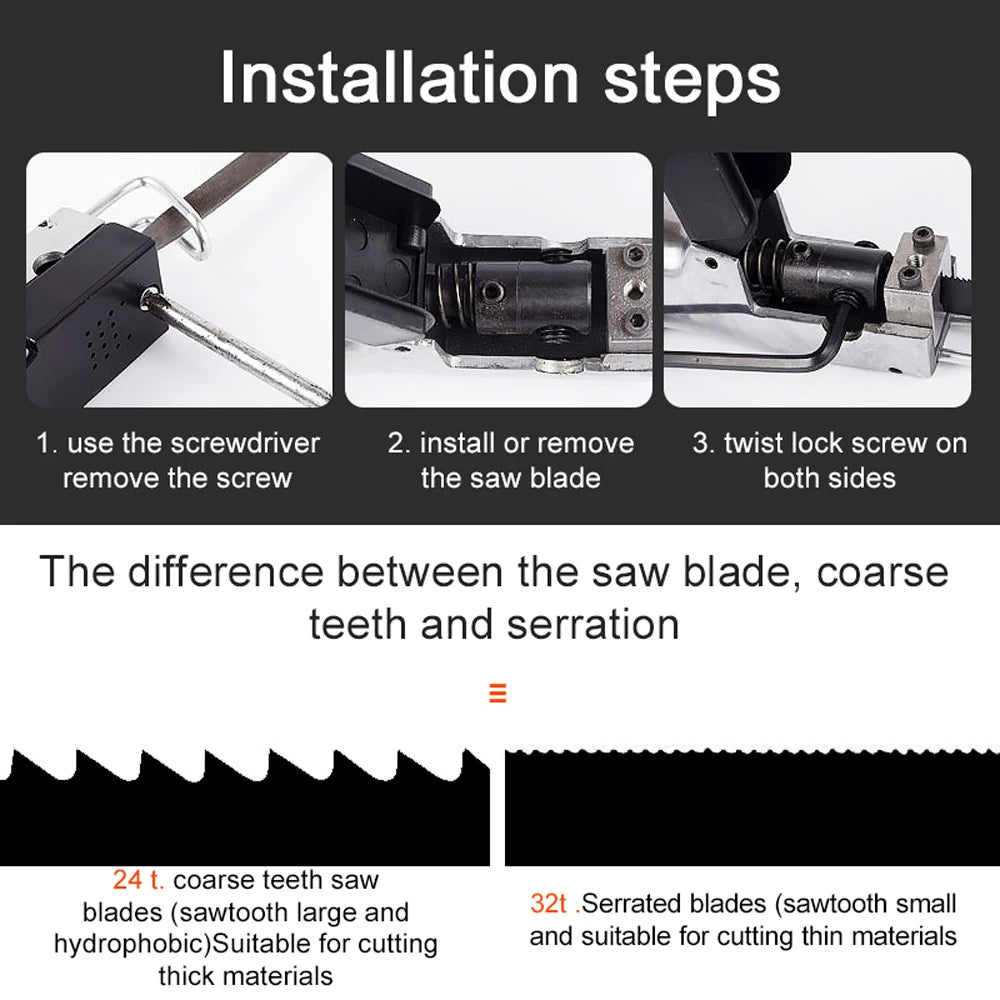 Installation steps

1. use the screwdriver remove the screw

2. install or remove the saw blade

3. twist lock screw on both sides

The difference between the saw blade, coarse teeth and serration

≡

24 t. coarse teeth saw blades (sawtooth large and hydrophobic)Suitable for cutting thick materials

32t .Serrated blades (sawtooth small and suitable for cutting thin materials