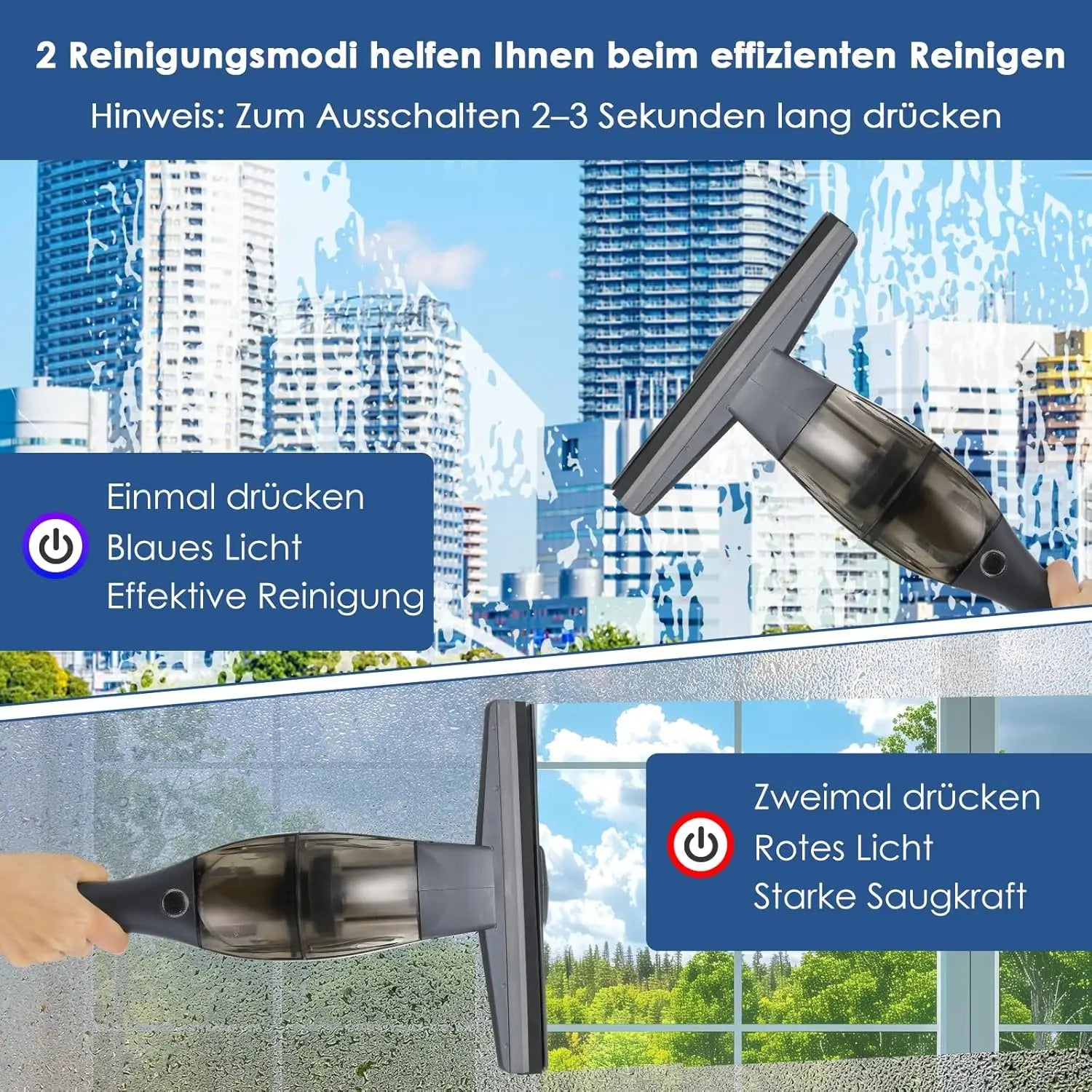 2 Reinigungsmodi helfen Ihnen beim effizienten Reinigen

Hinweis: Zum Ausschalten 2–3 Sekunden lang drücken

Einmal drücken
Blaues Licht
Effektive Reinigung

Zweimal drücken
Rotes Licht
Starke Saugkraft