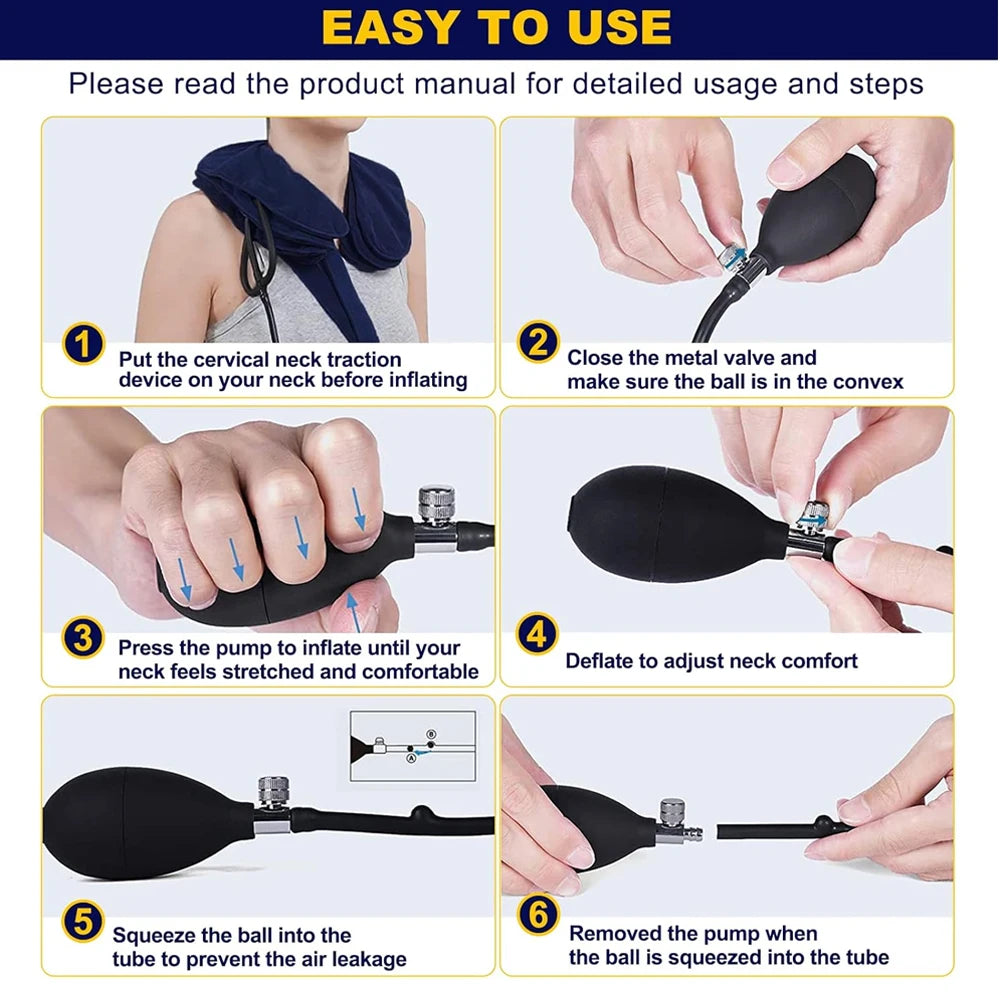 EASY TO USE

Please read the product manual for detailed usage and steps

1 Put the cervical neck traction device on your neck before inflating

2 Close the metal valve and make sure the ball is in the convex

3 Press the pump to inflate until your neck feels stretched and comfortable

4 Deflate to adjust neck comfort

B
A

5 Squeeze the ball into the tube to prevent the air leakage

6 Removed the pump when the ball is squeezed into the tube