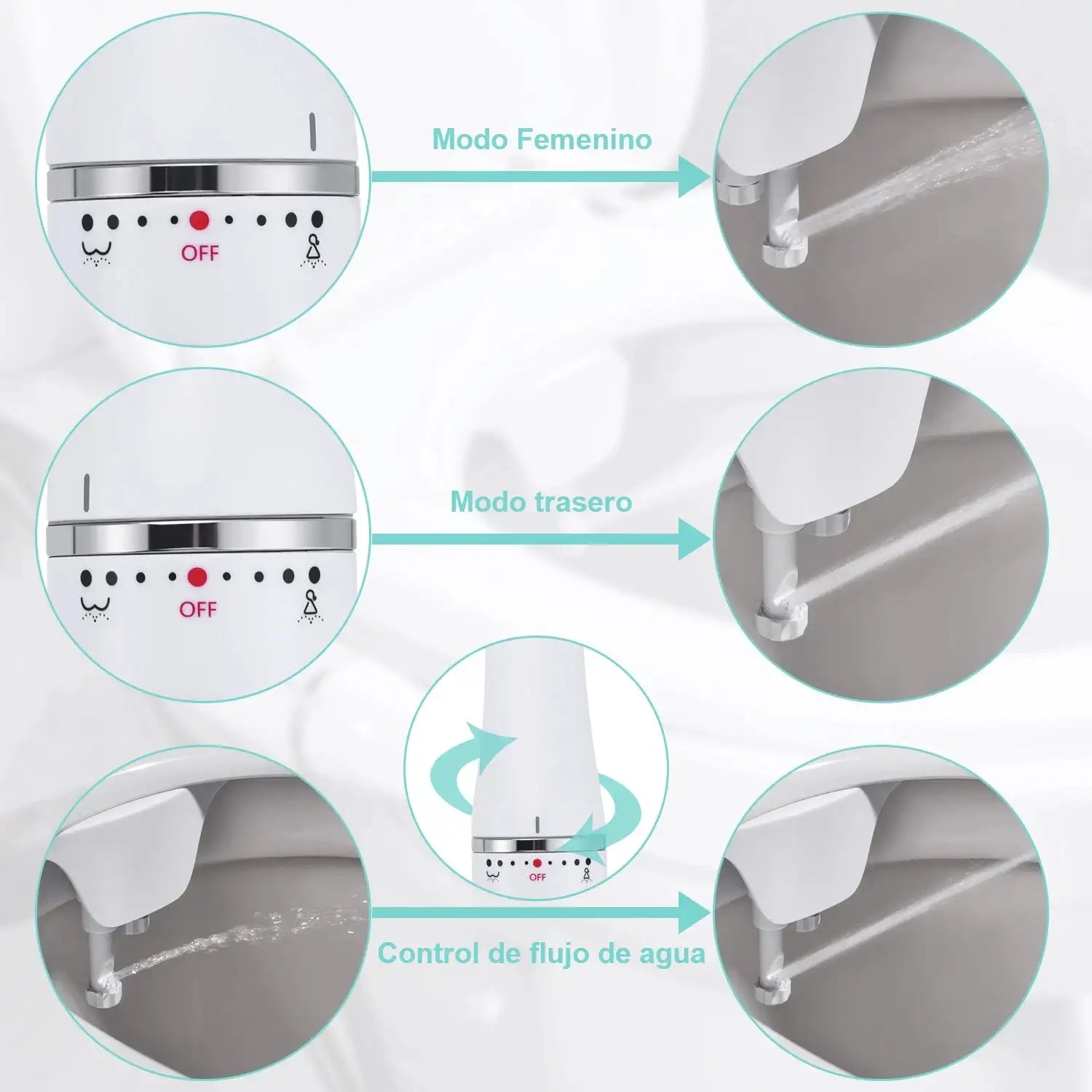 OFF

Modo Femenino

OFF

Modo trasero

OFF

Control de flujo de agua